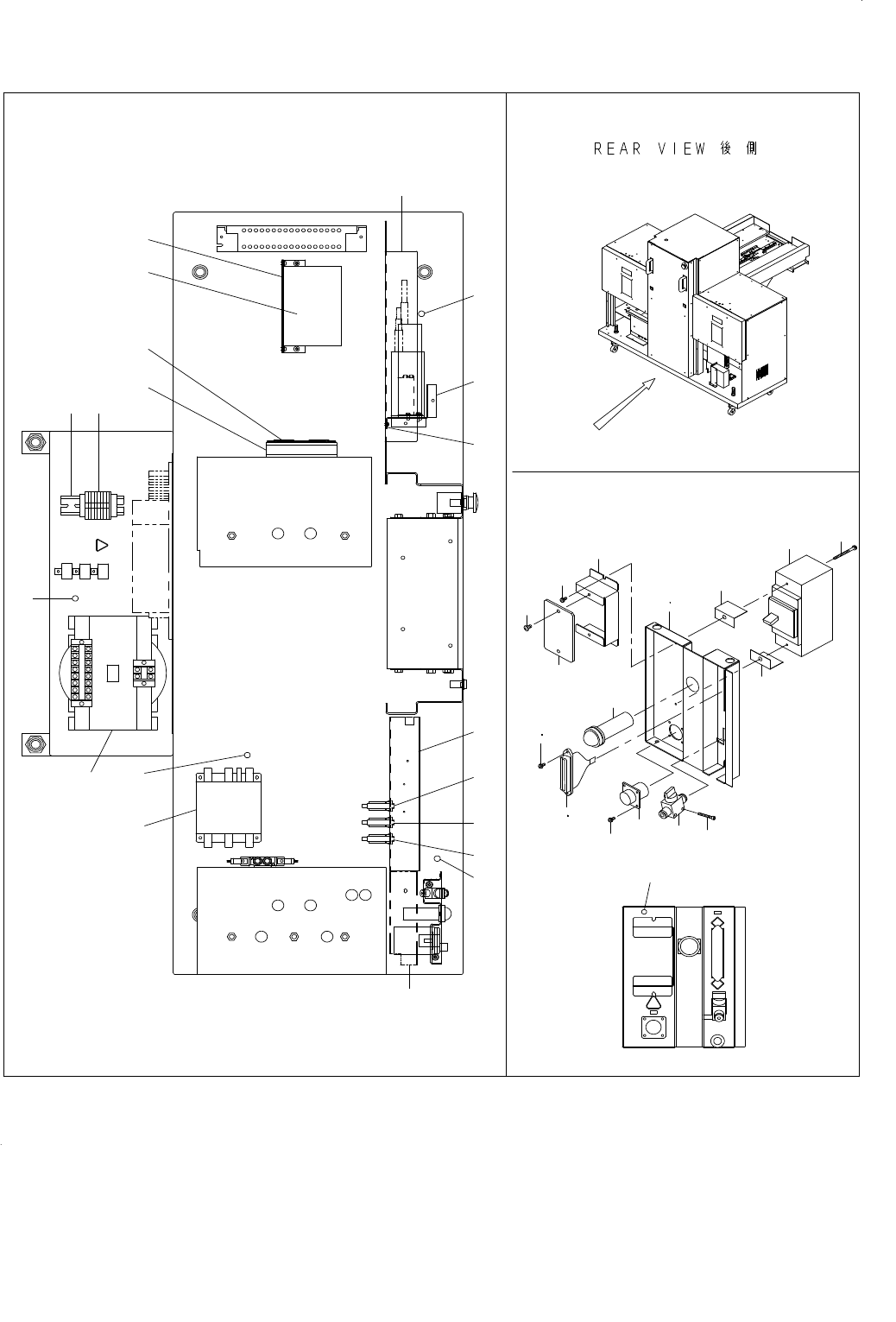 REAR VIEW 後側