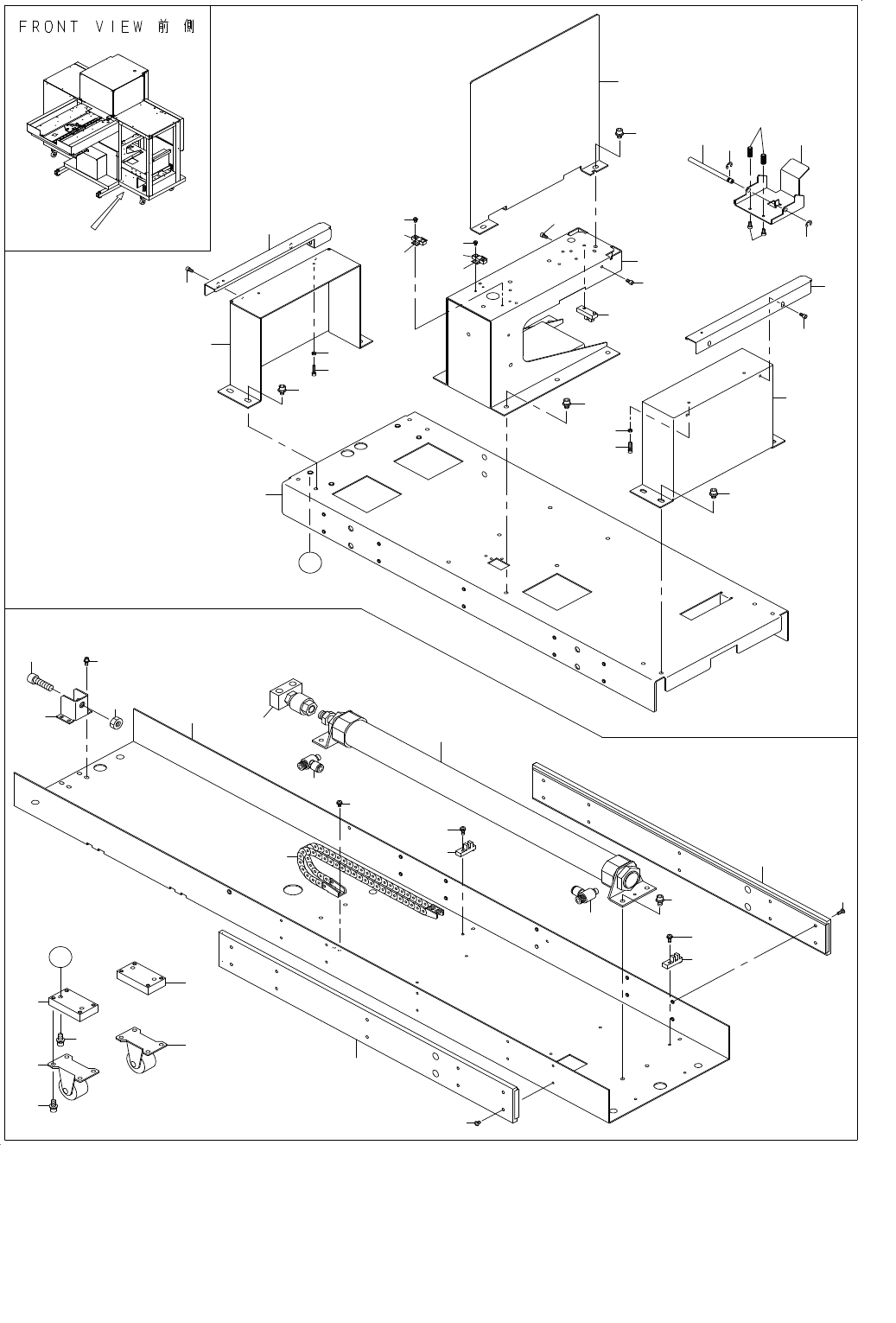 FRONT VIEW 前 側