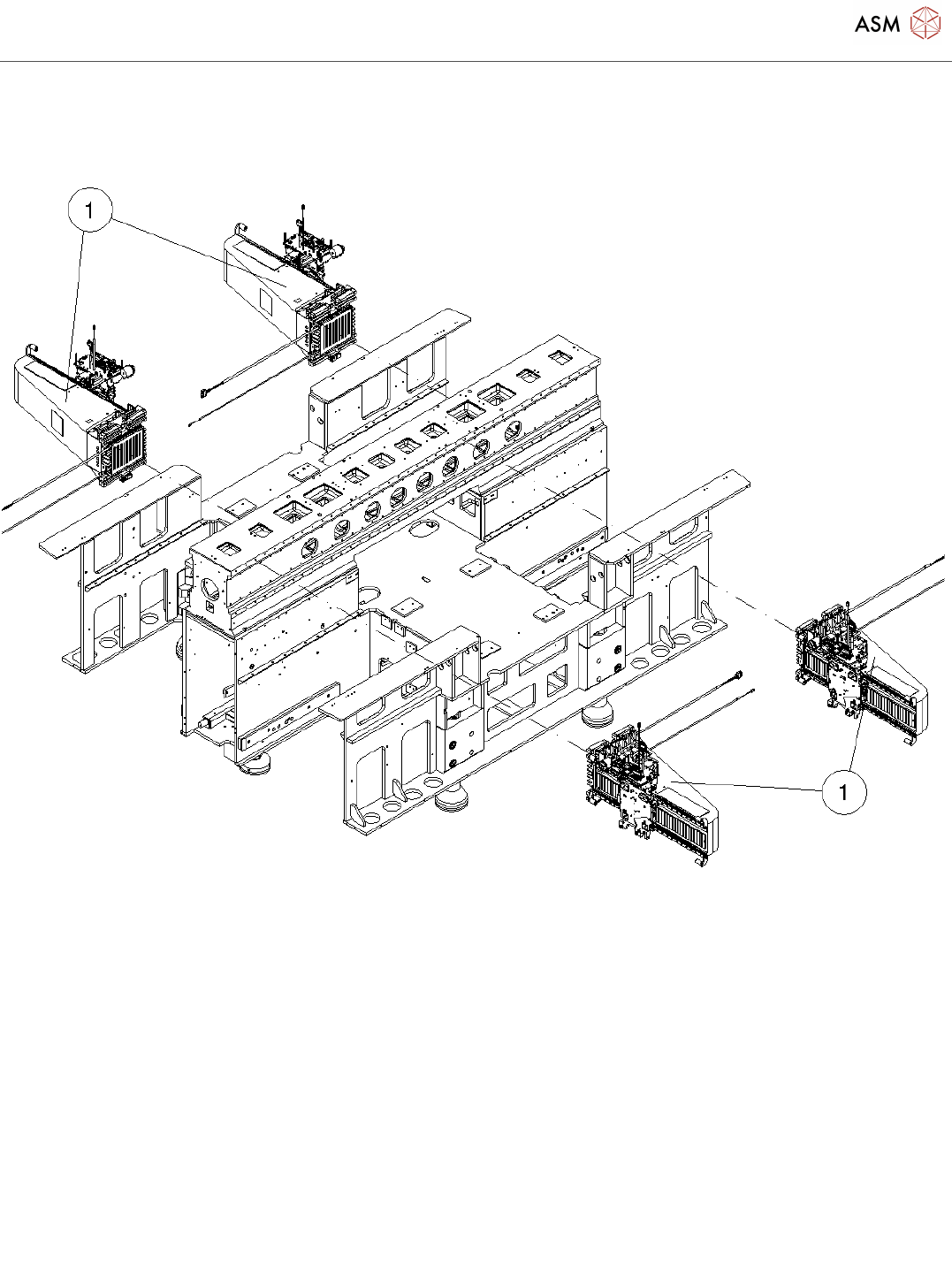 ASM

1

1