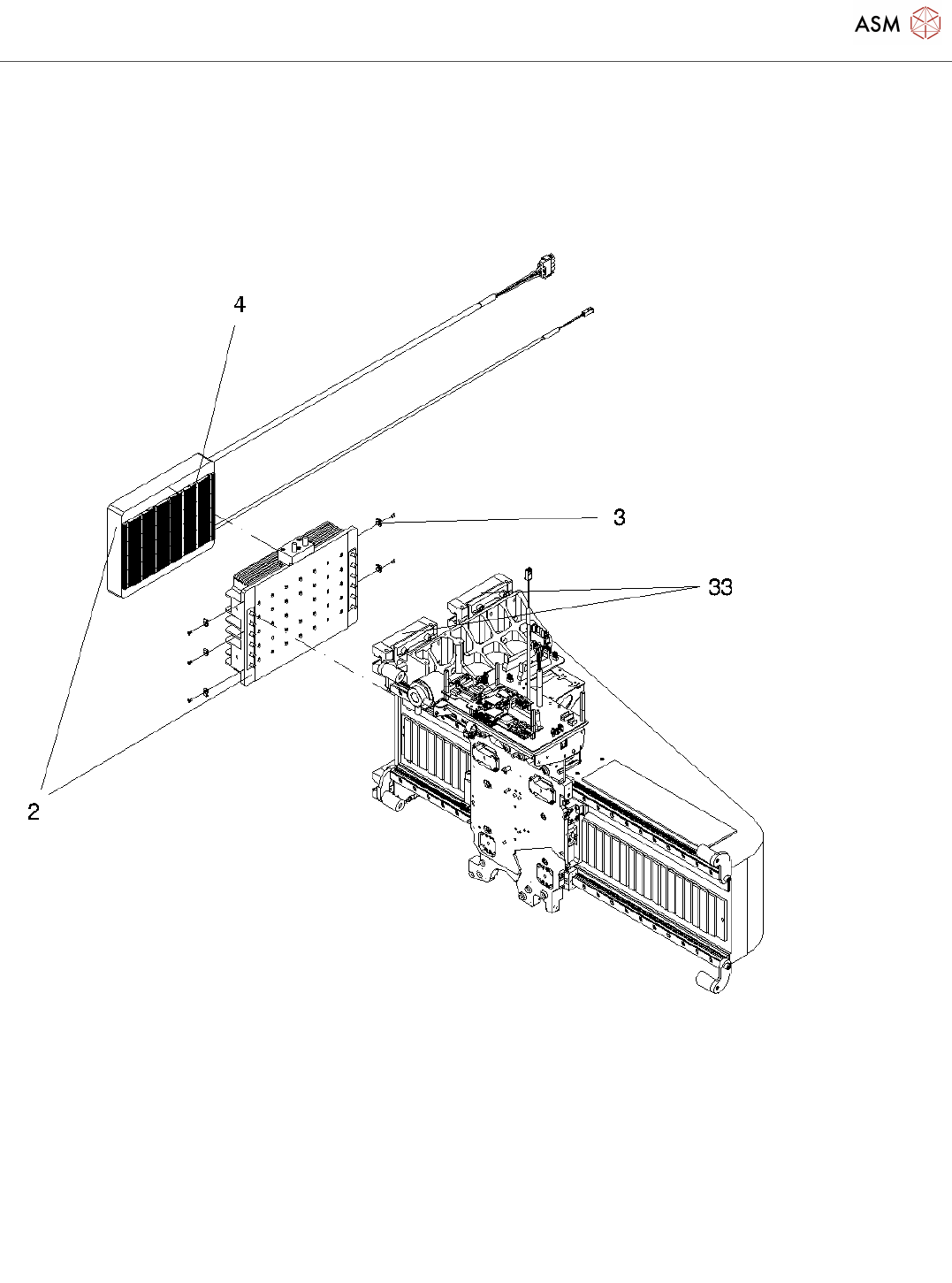 ASM

4

3

33

2