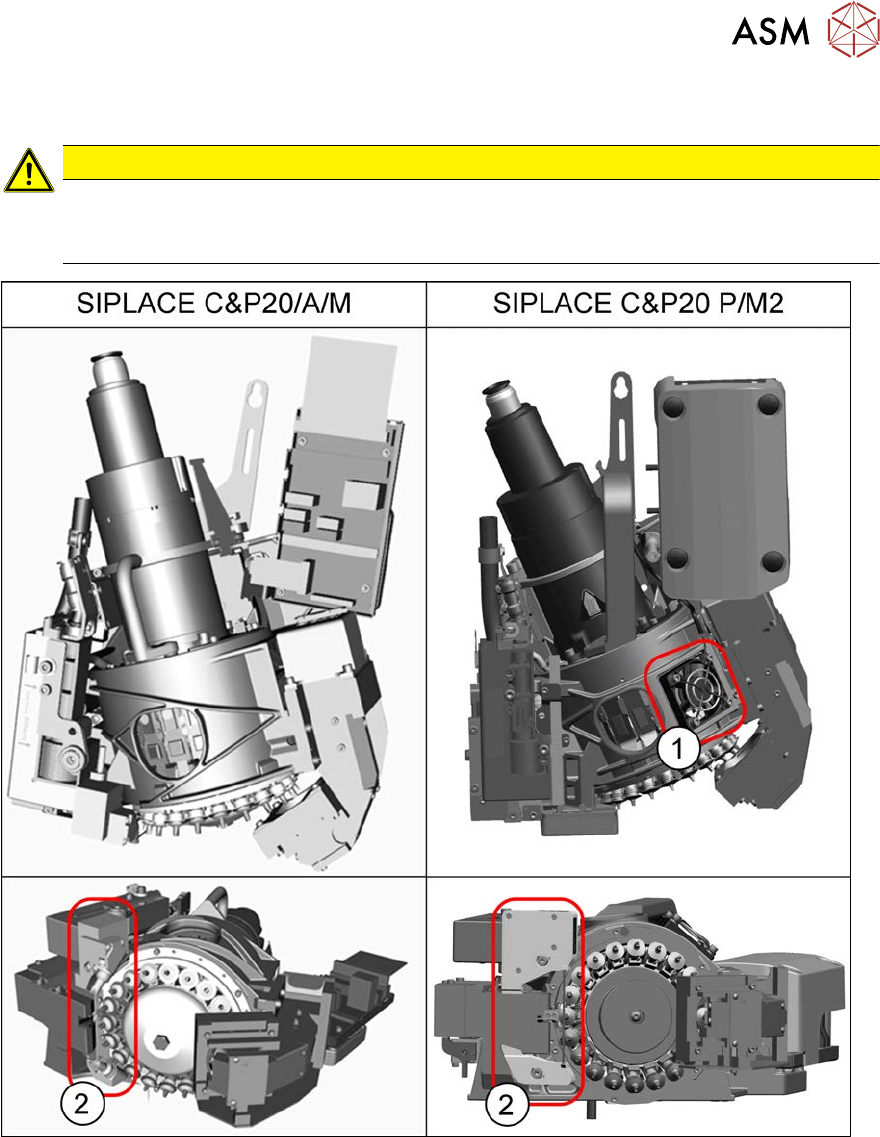 ASM

| SIPLACE C&P20/A/M | SIPLACE C&P20 P/M2 |
|---|---|
|  | 1 |
| 2 | 2 |