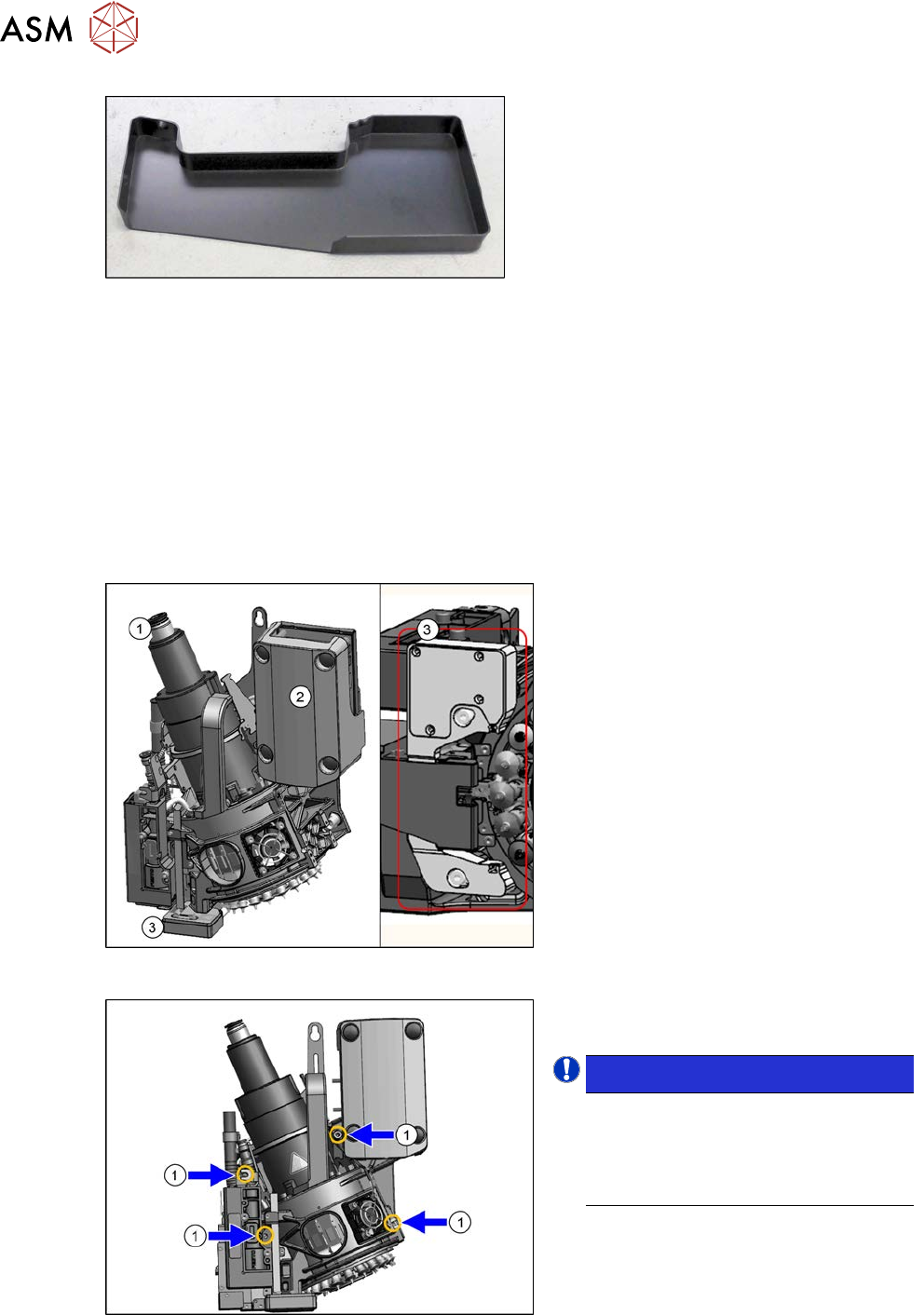 ASM

1

2

3

3

1

1

1

1