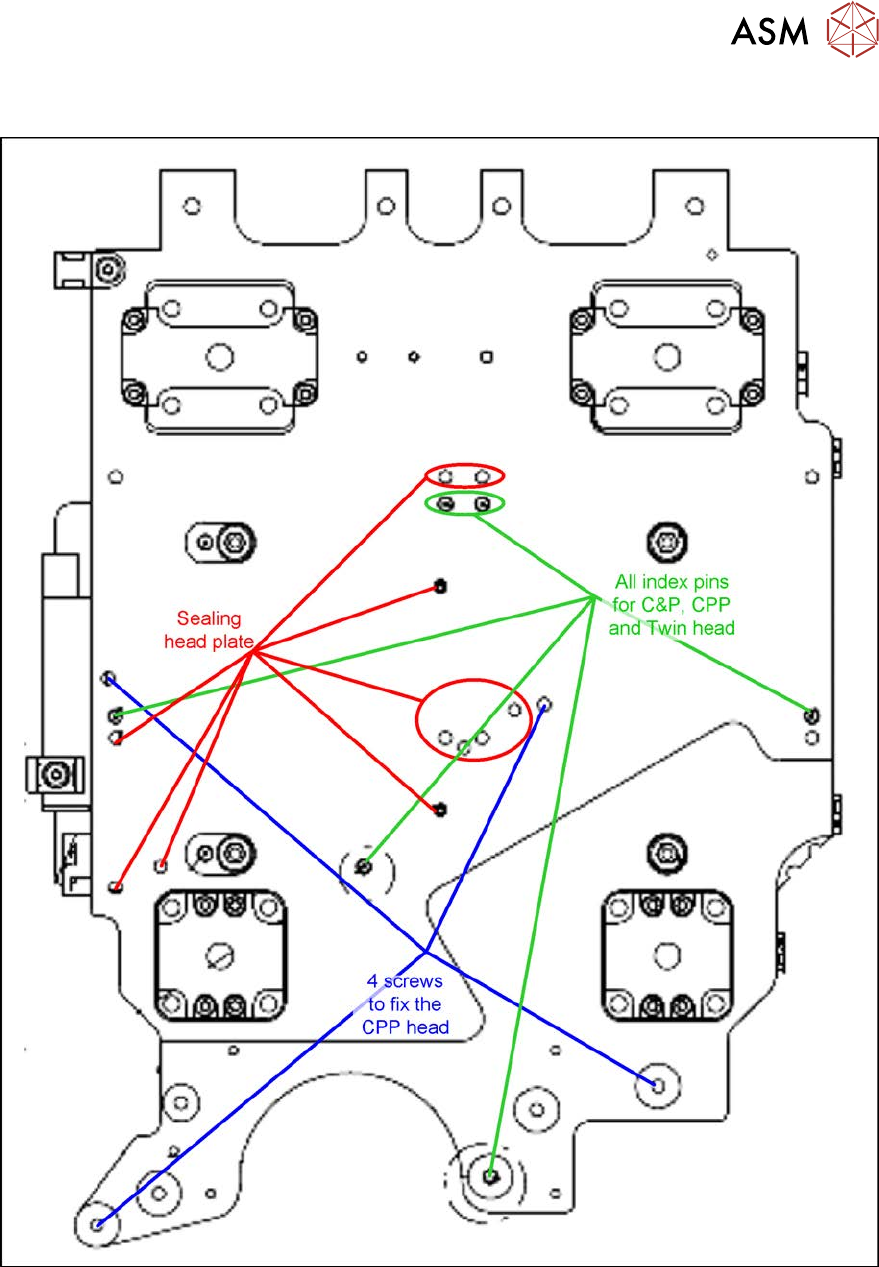 ASM

Sealing head plate

All index pins for C&P, CPP and Twin head

4 screws to fix the CPP head