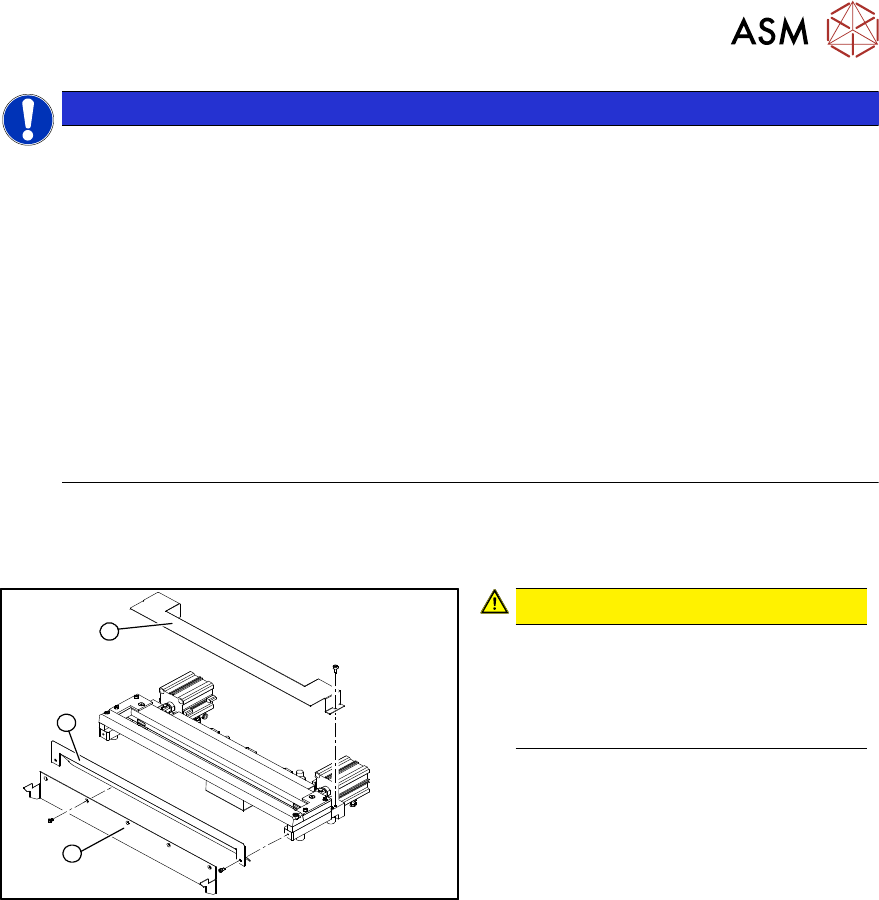 ASM