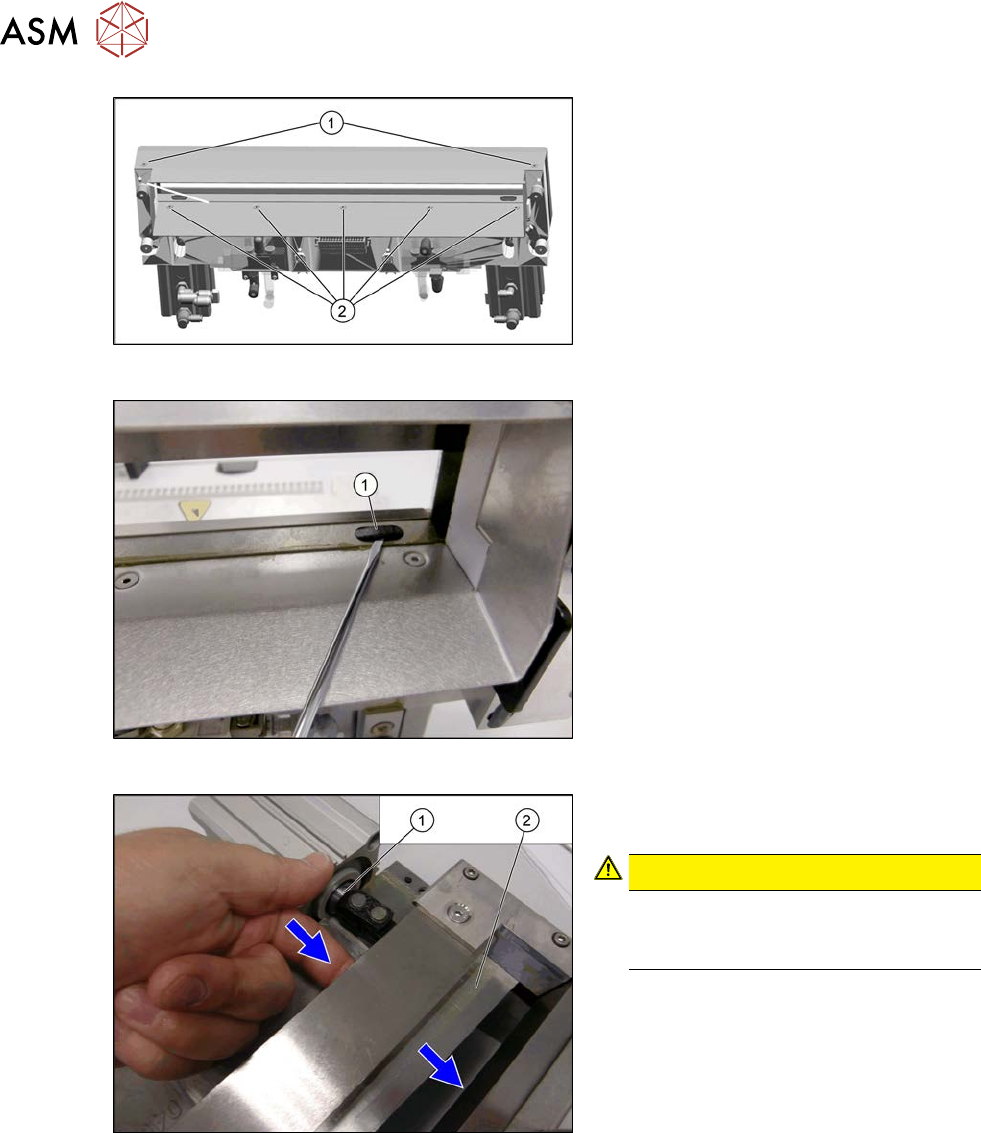 ASM

1

2

1

1

2