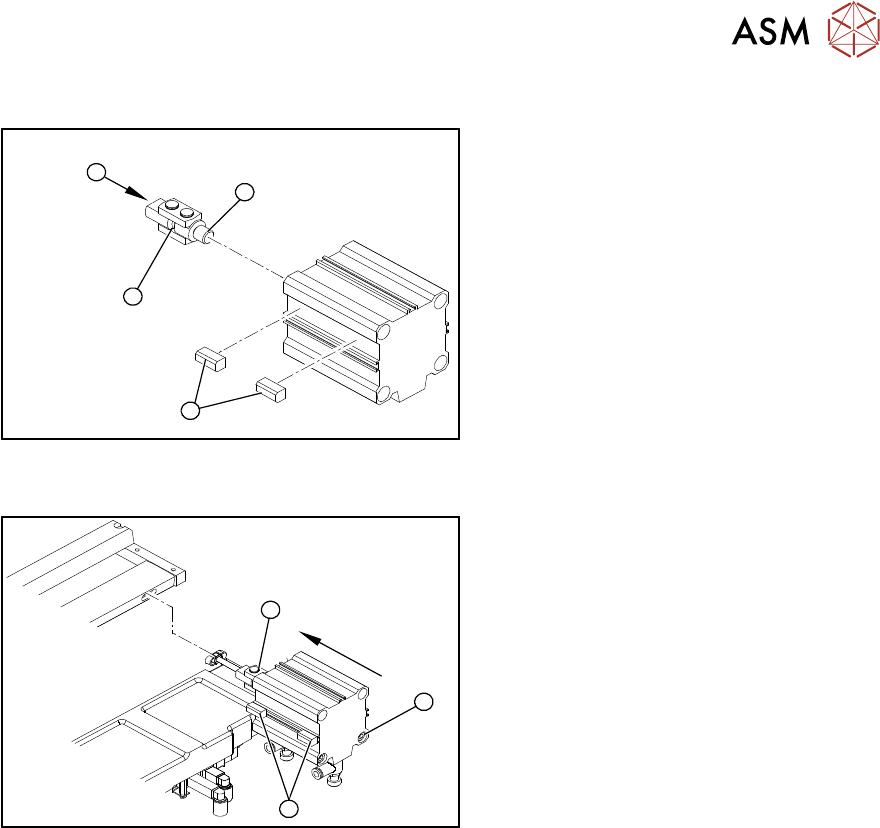 ASM