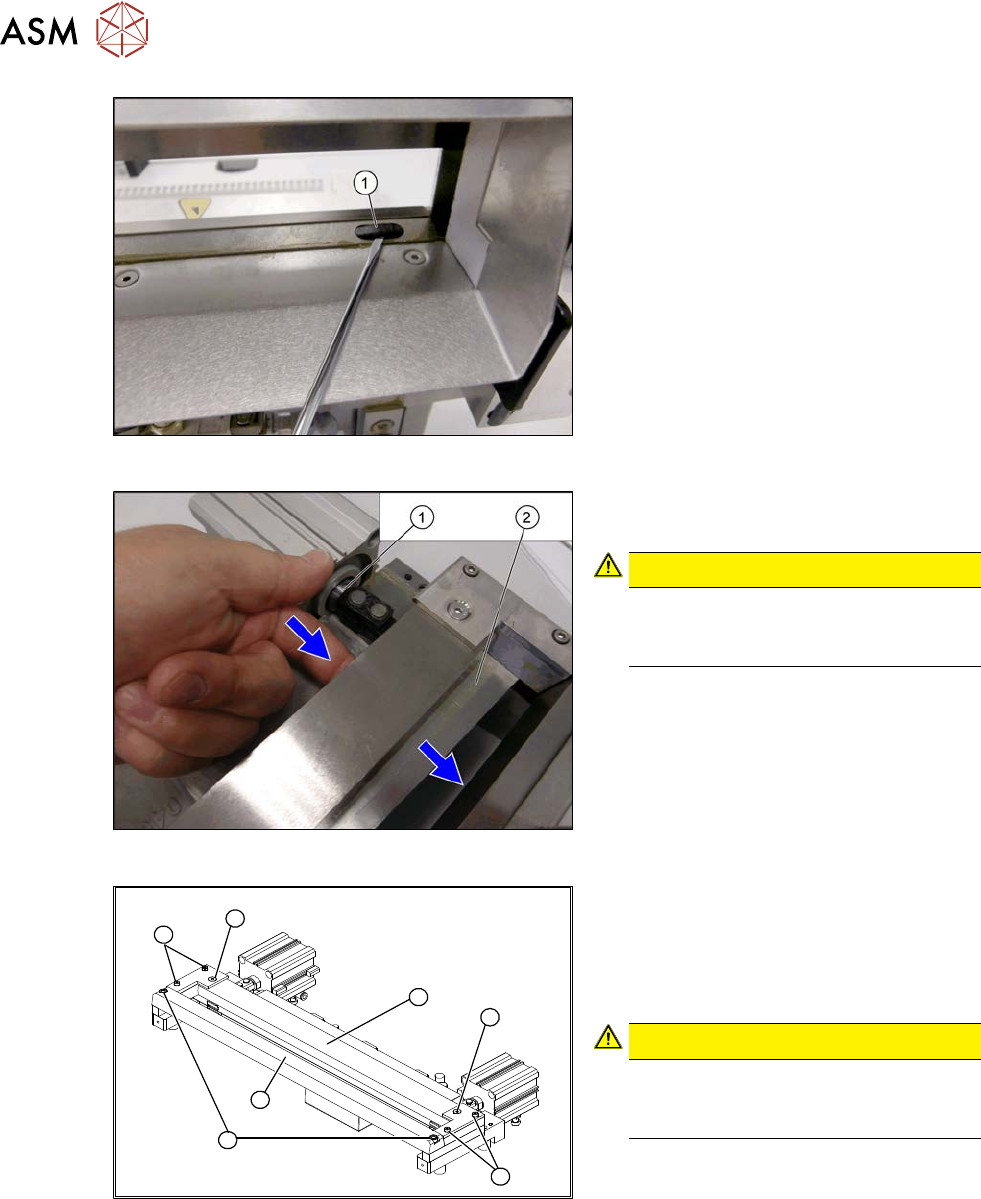 ASM

1

1

2