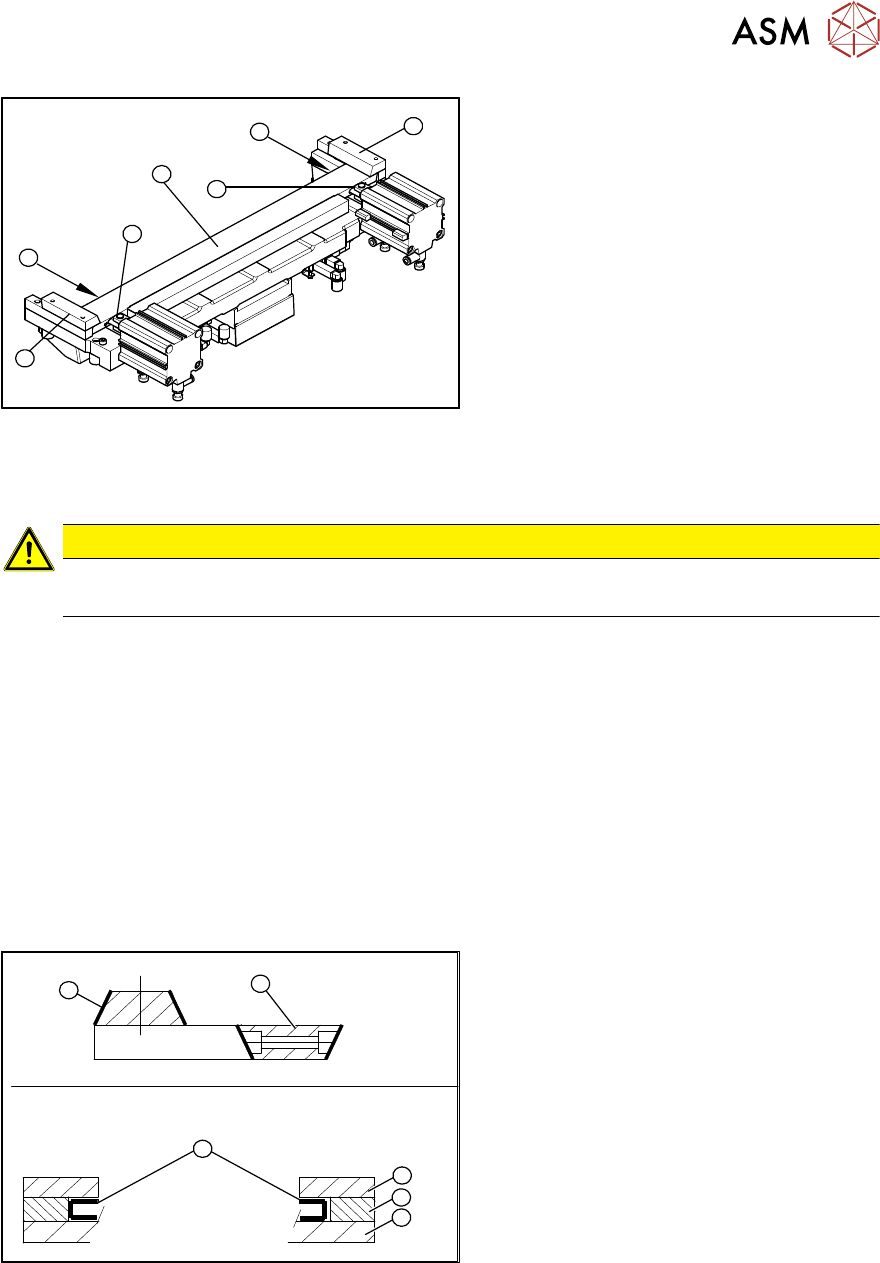 ASM