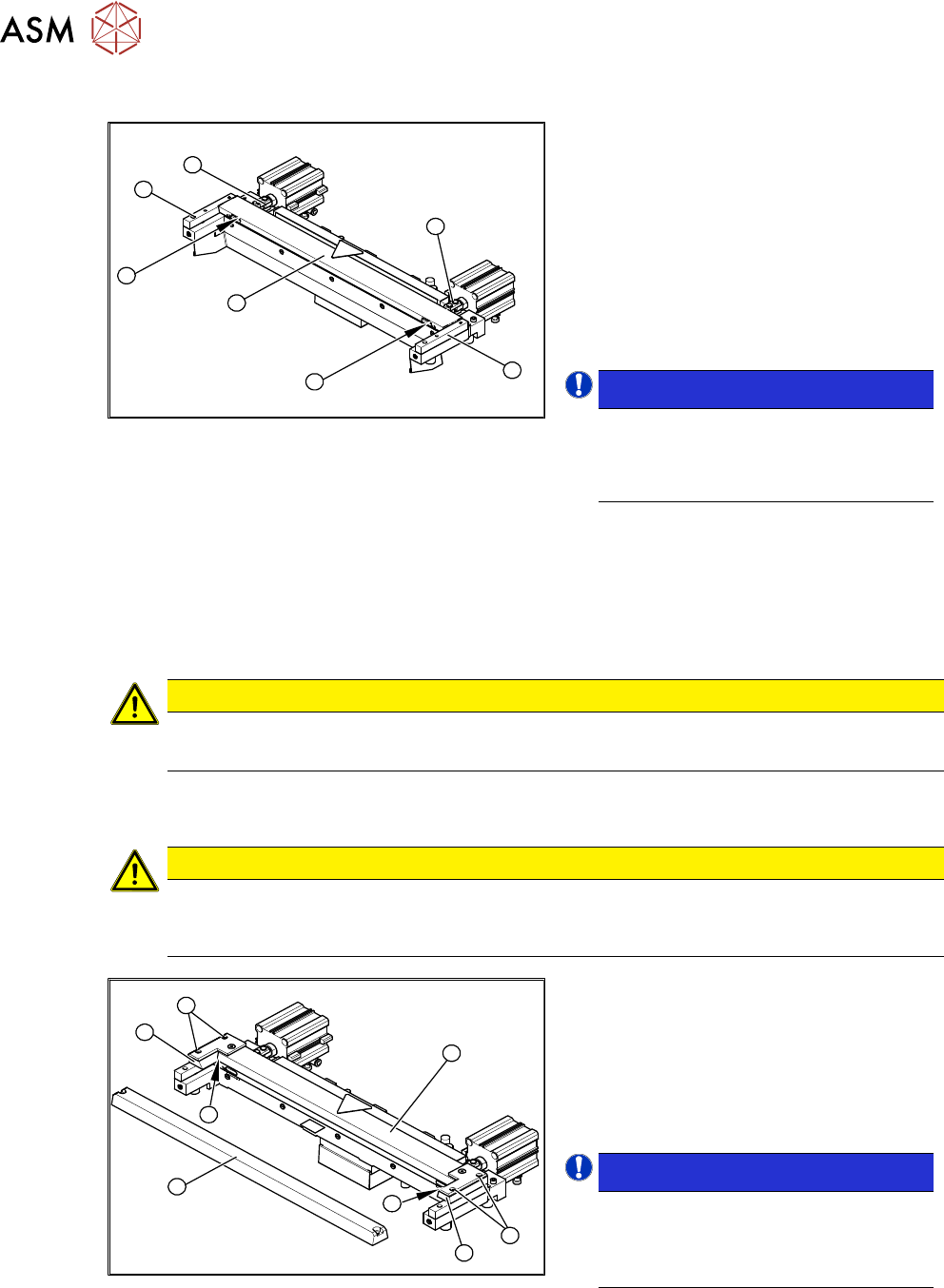 ASM