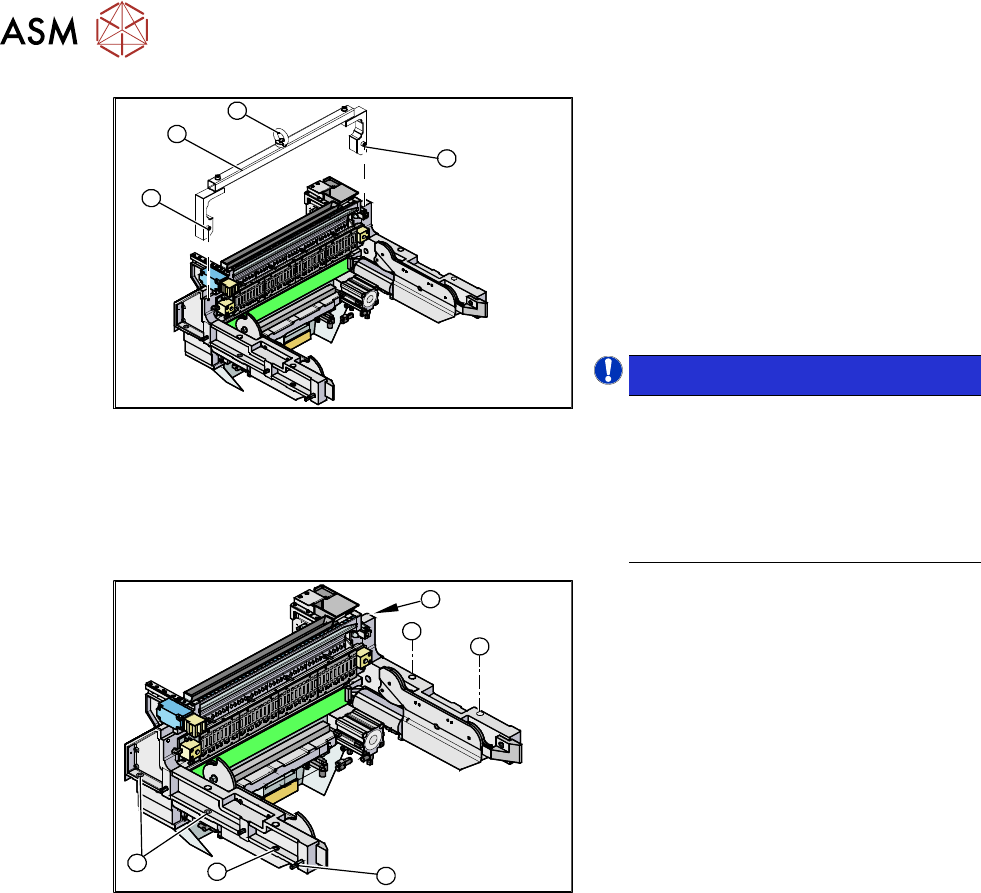 ASM