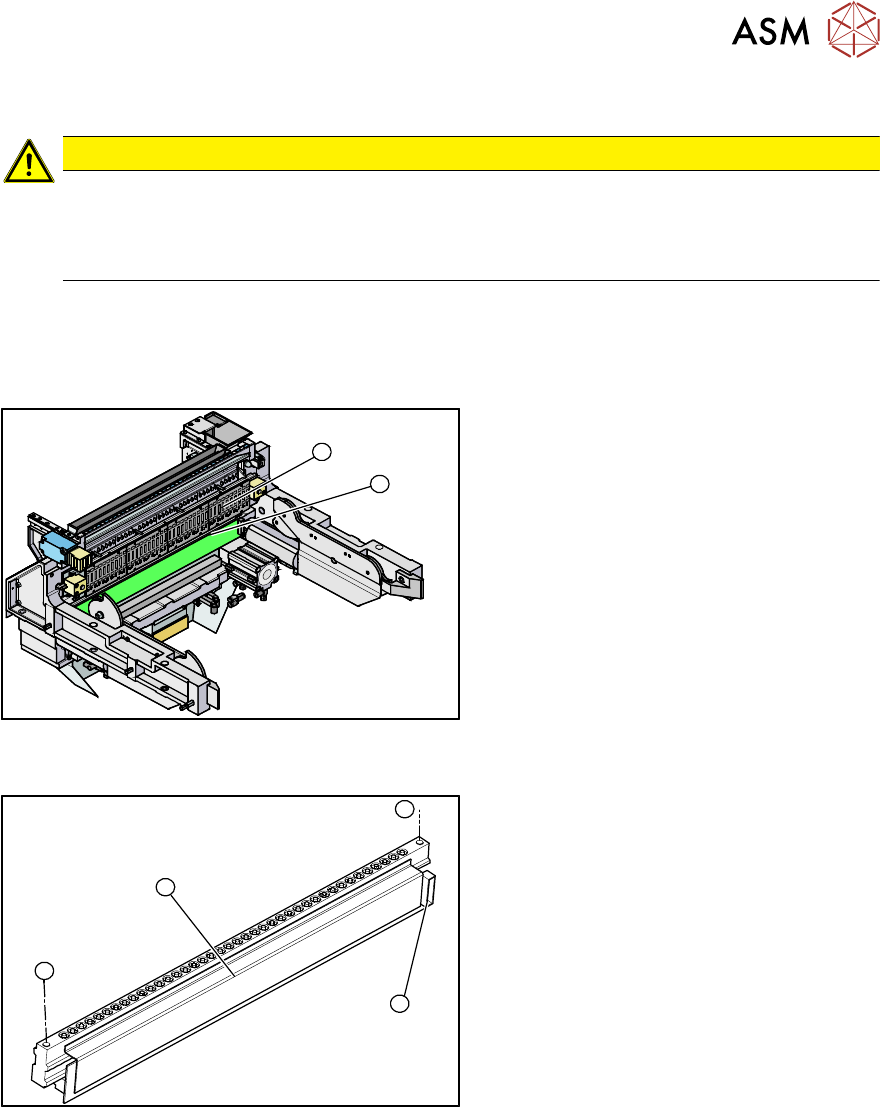 ASM