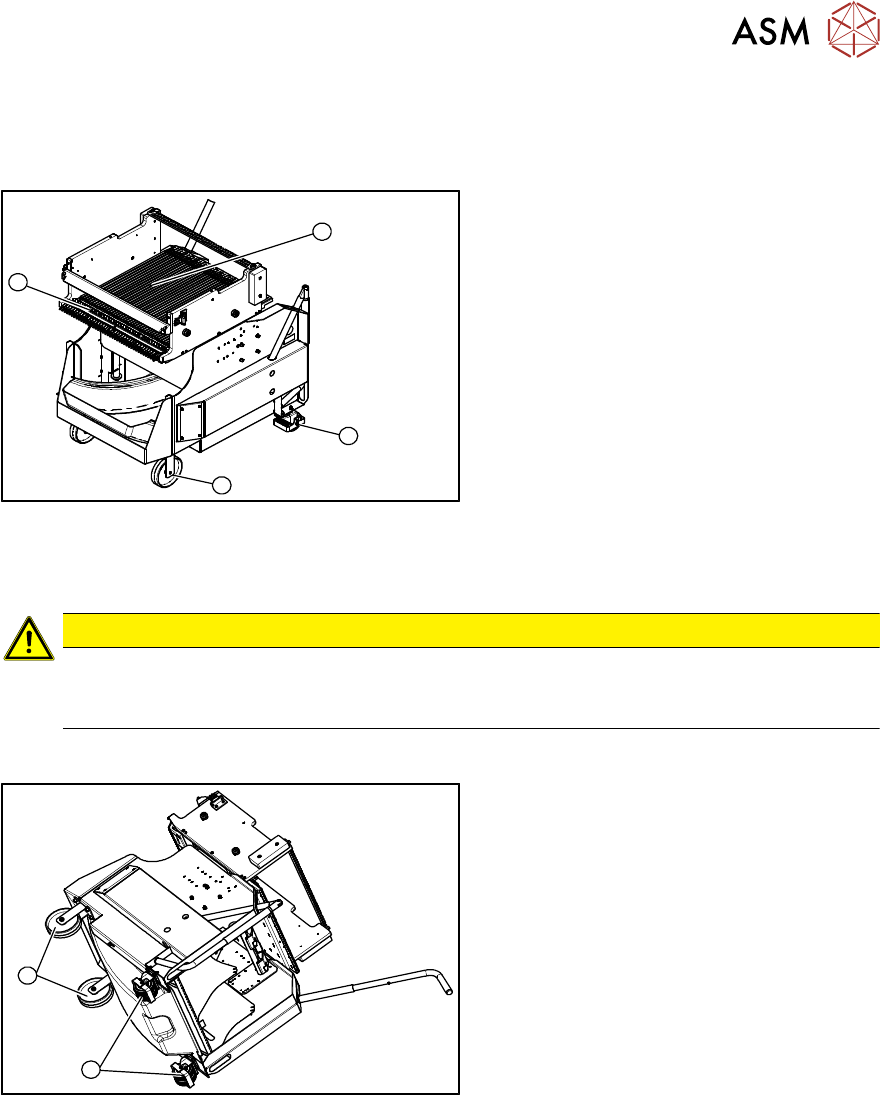 ASM