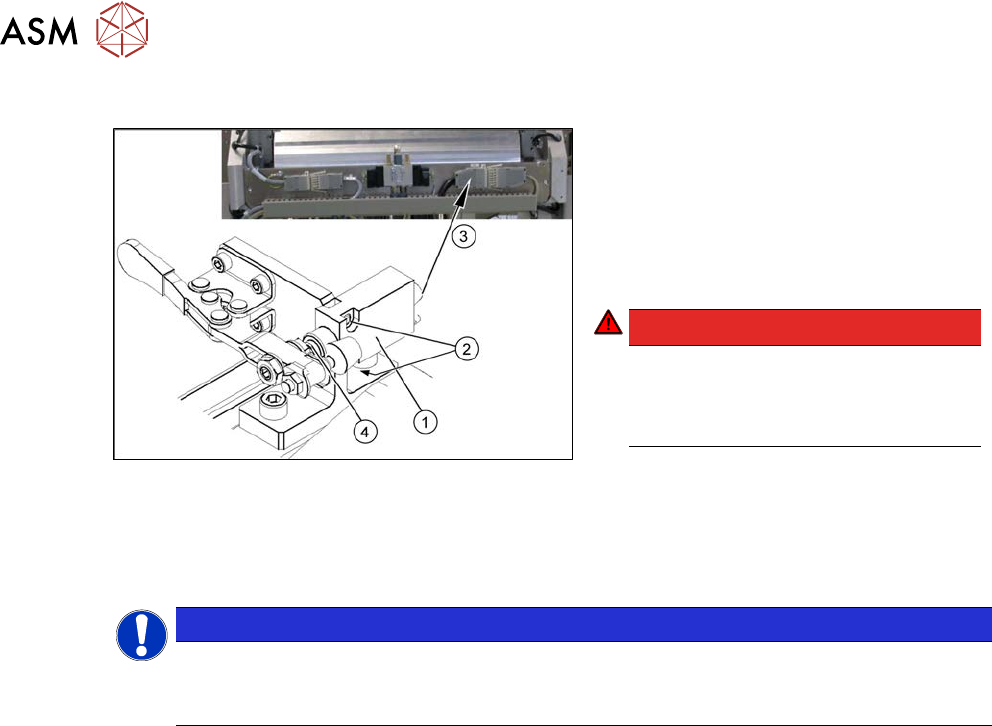 ASM

3
2
1
4