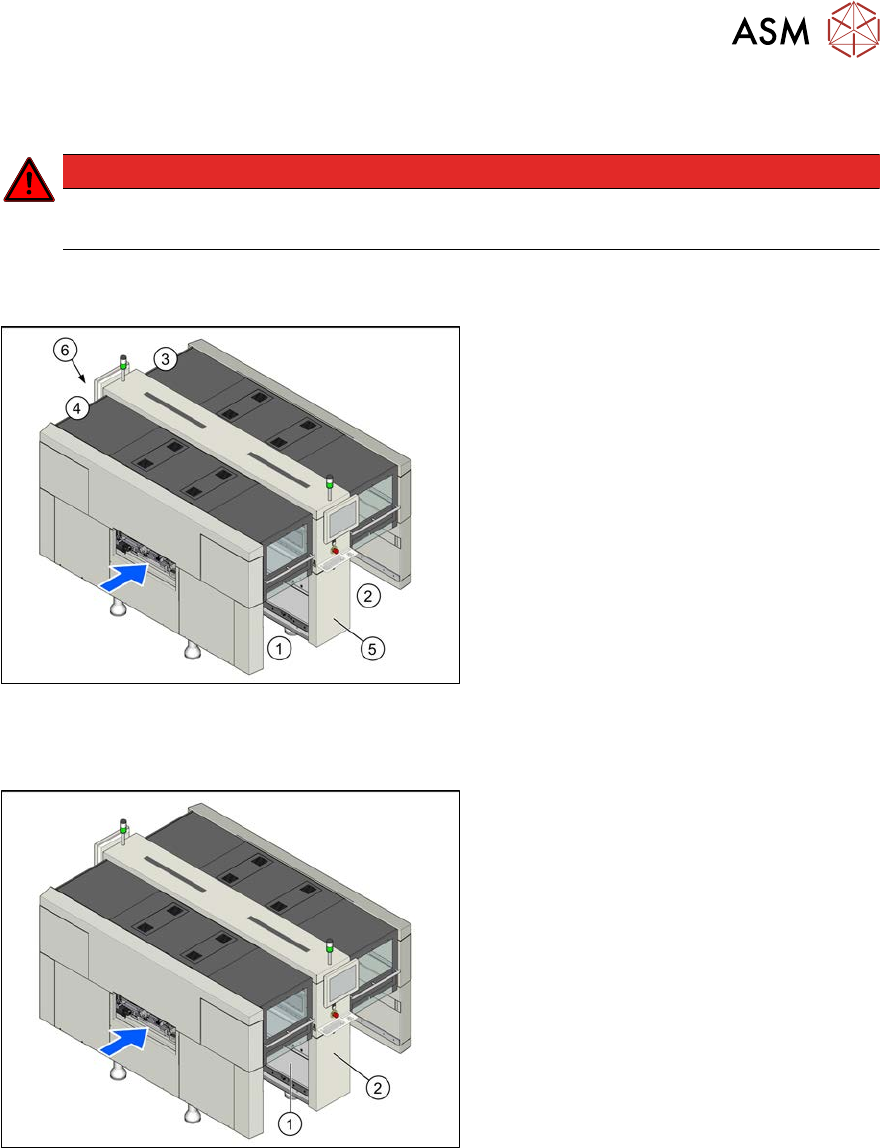 ASM

6
3
4
2
1
5

2
1