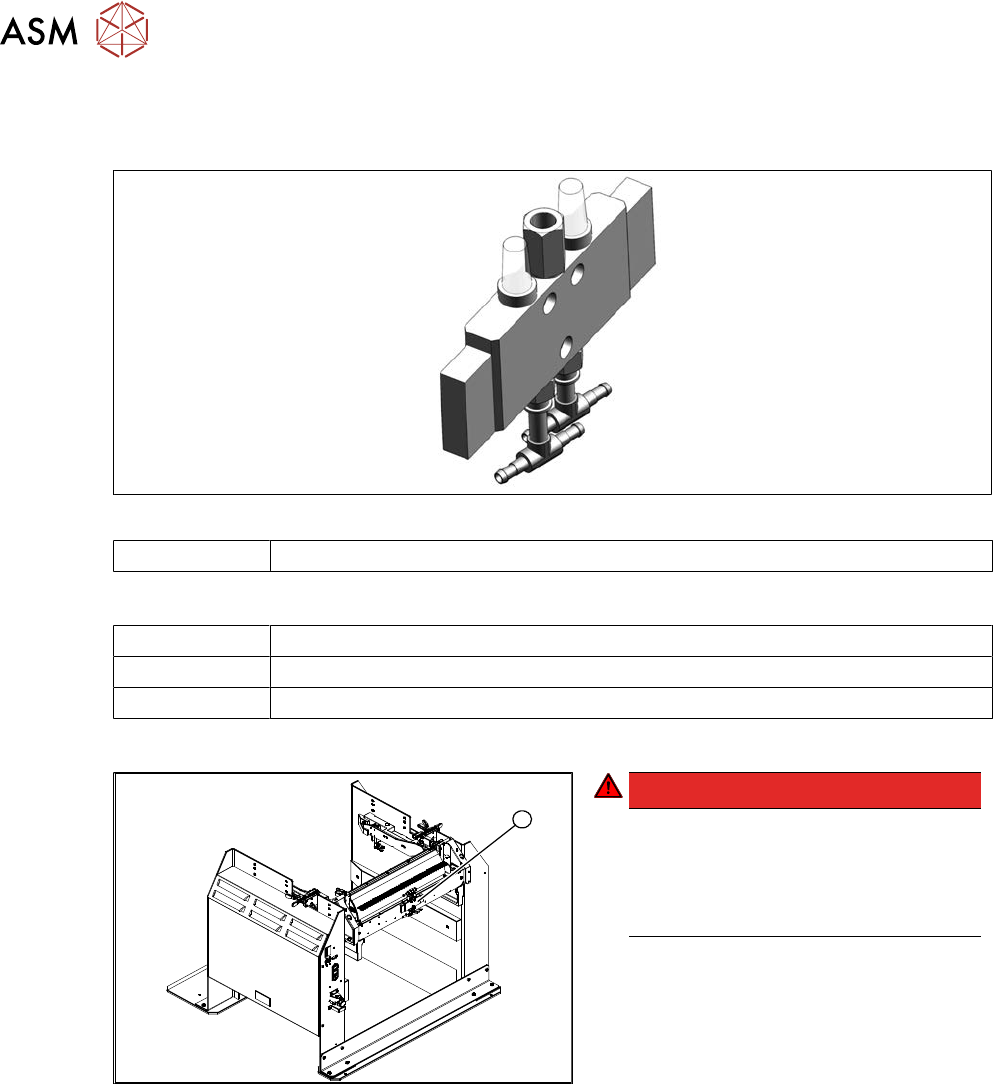 ASM