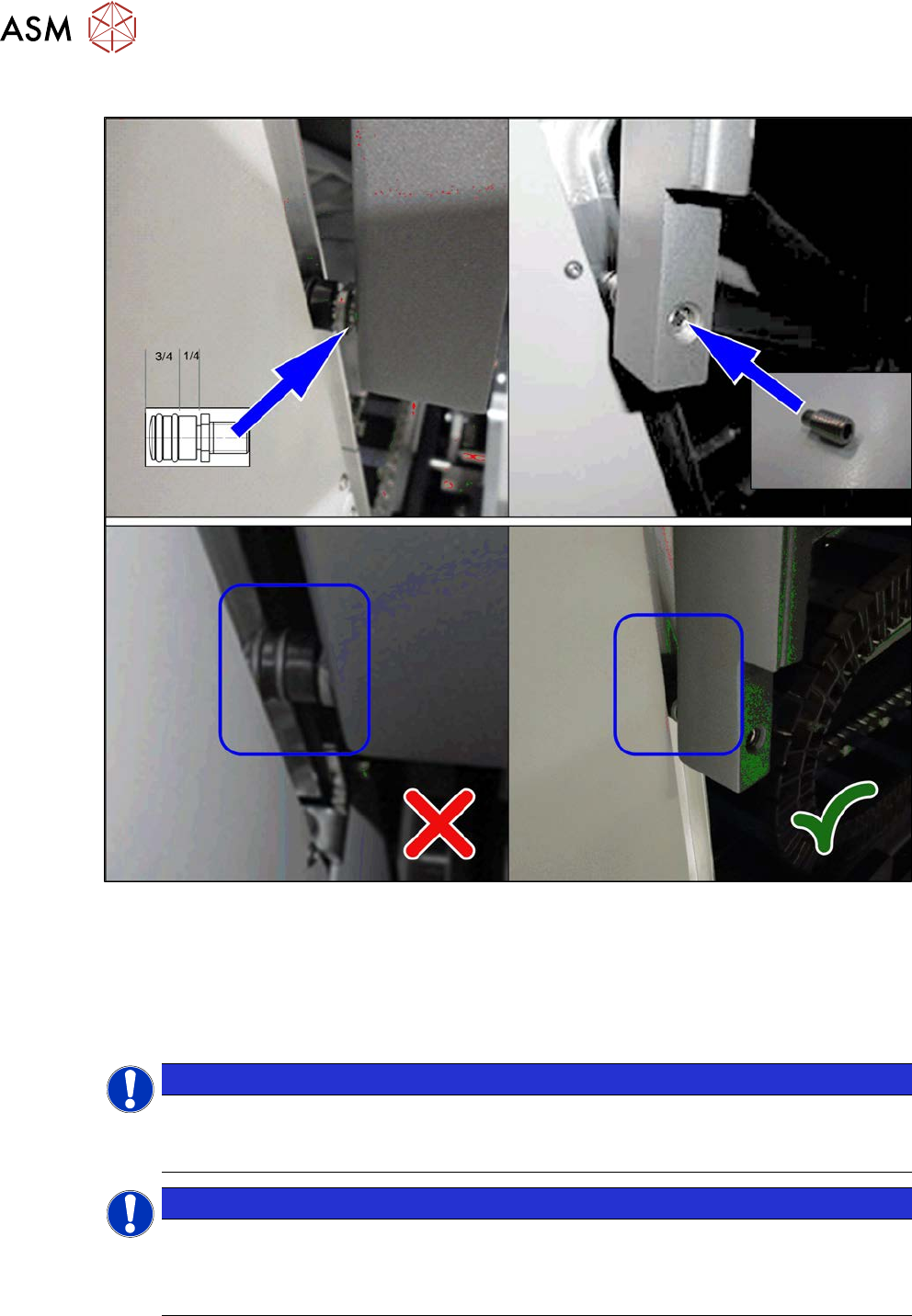 ASM

3/4 1/4