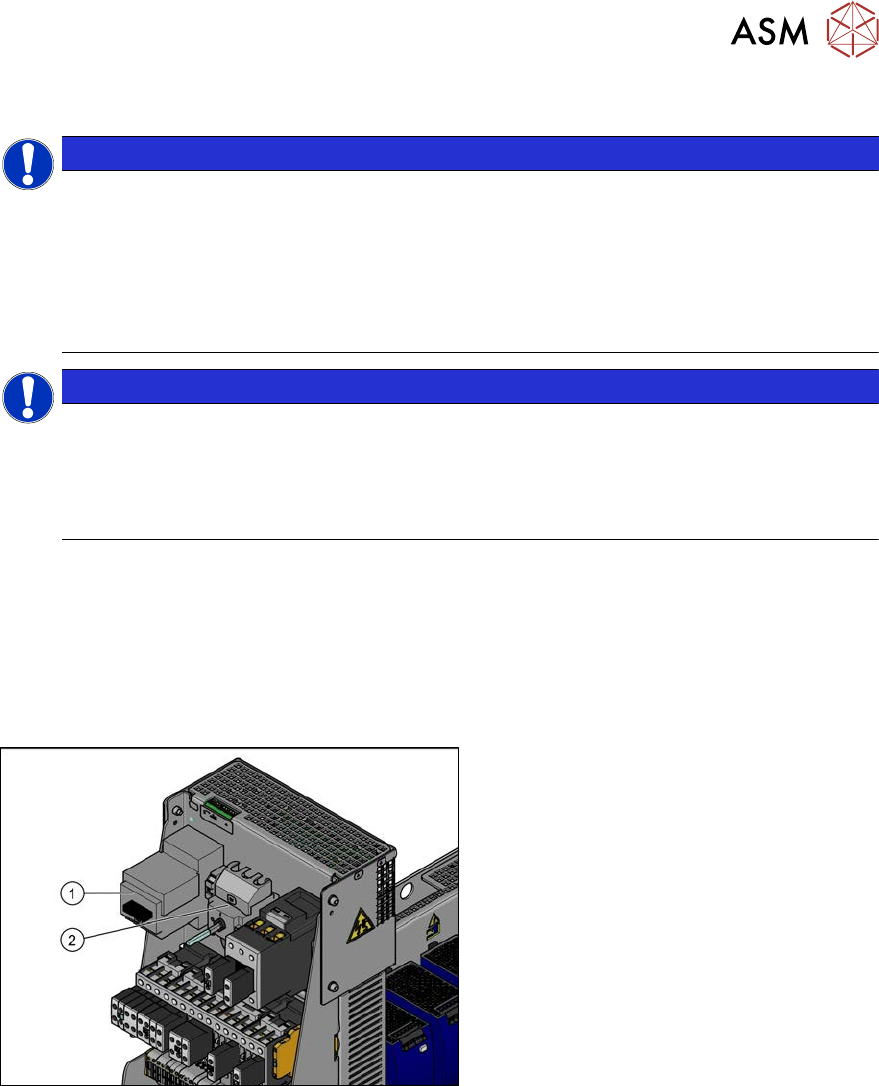 ASM

1

2