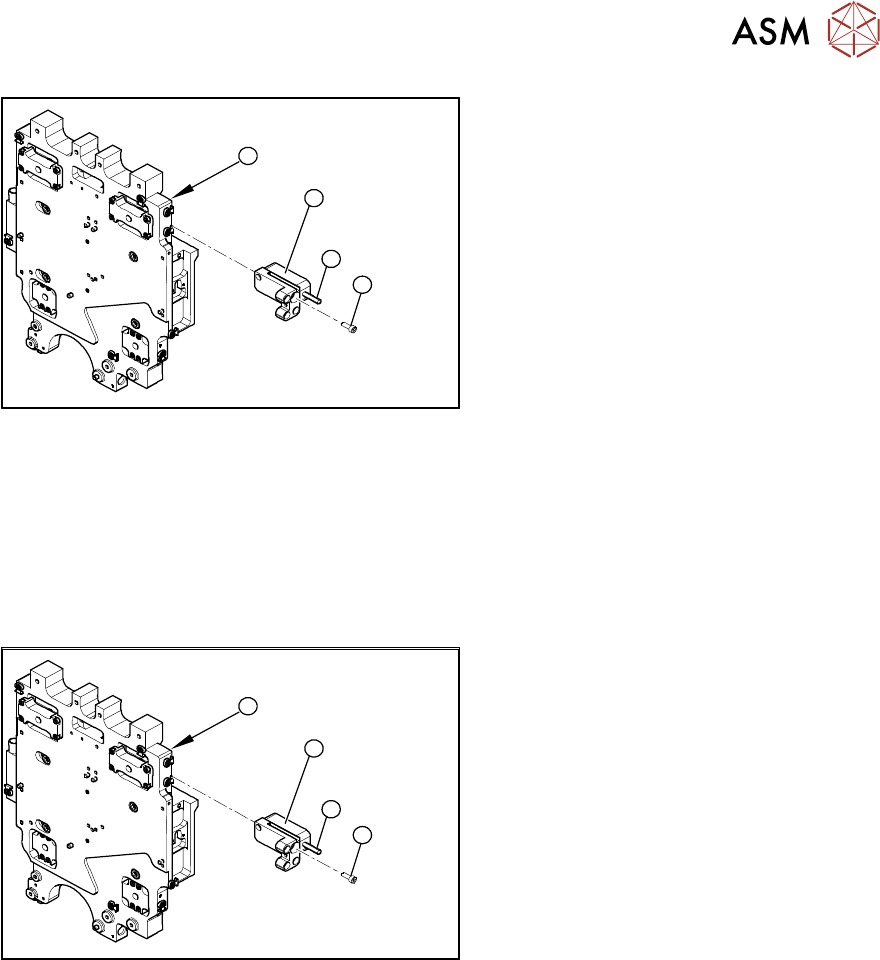 ASM