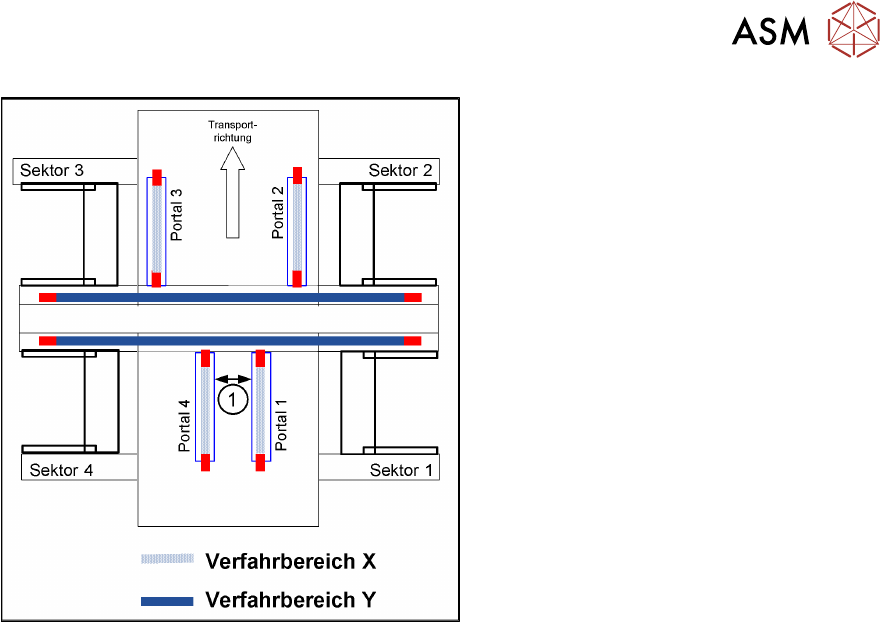 ASM

Transport-richtung

Sektor 3

Sektor 2

Portal 3

Portal 2

Portal 4

1

Portal 1

Sektor 4

Sektor 1

Verfahrbereich X

Verfahrbereich Y