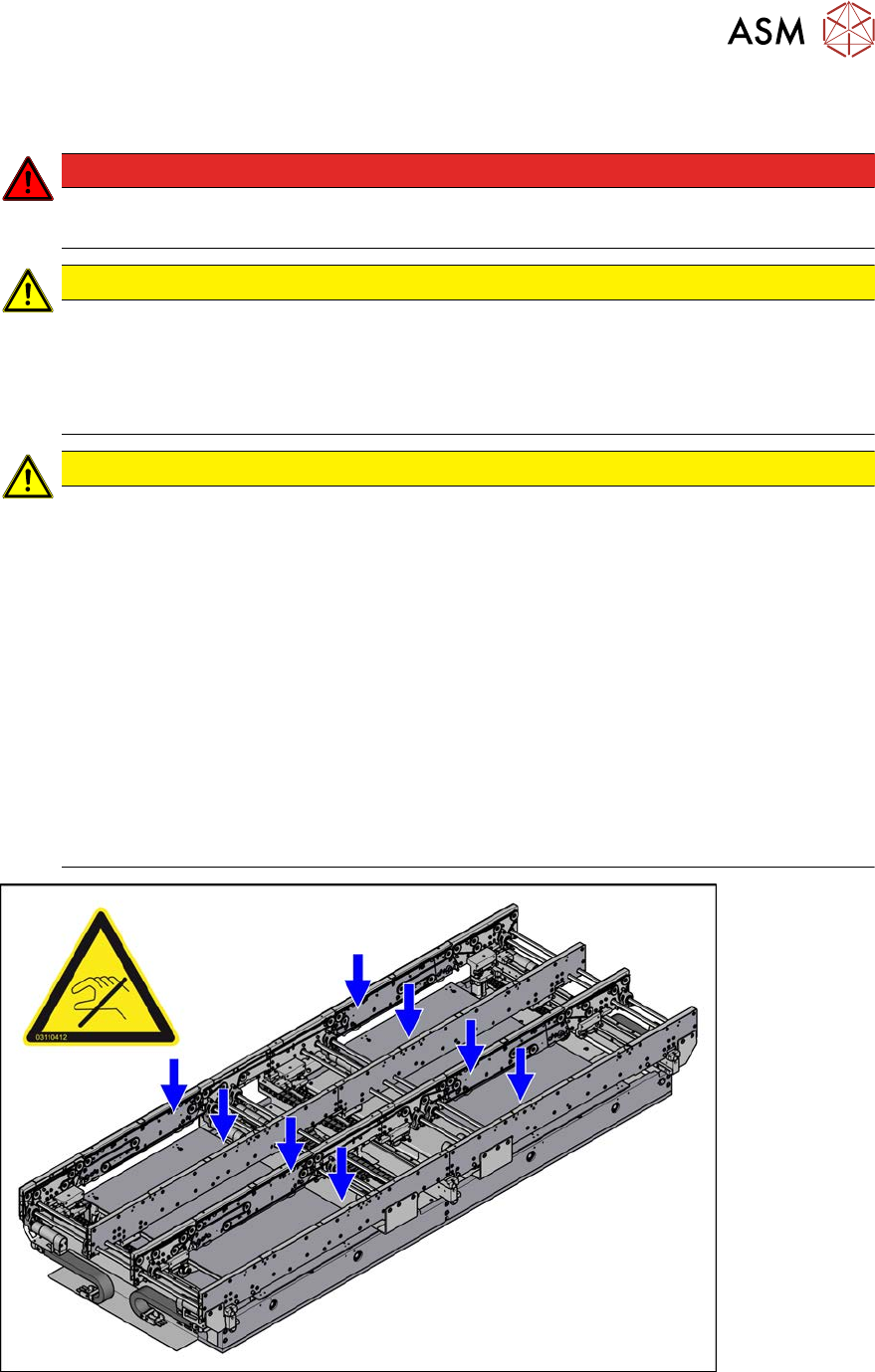 ASM

03110412