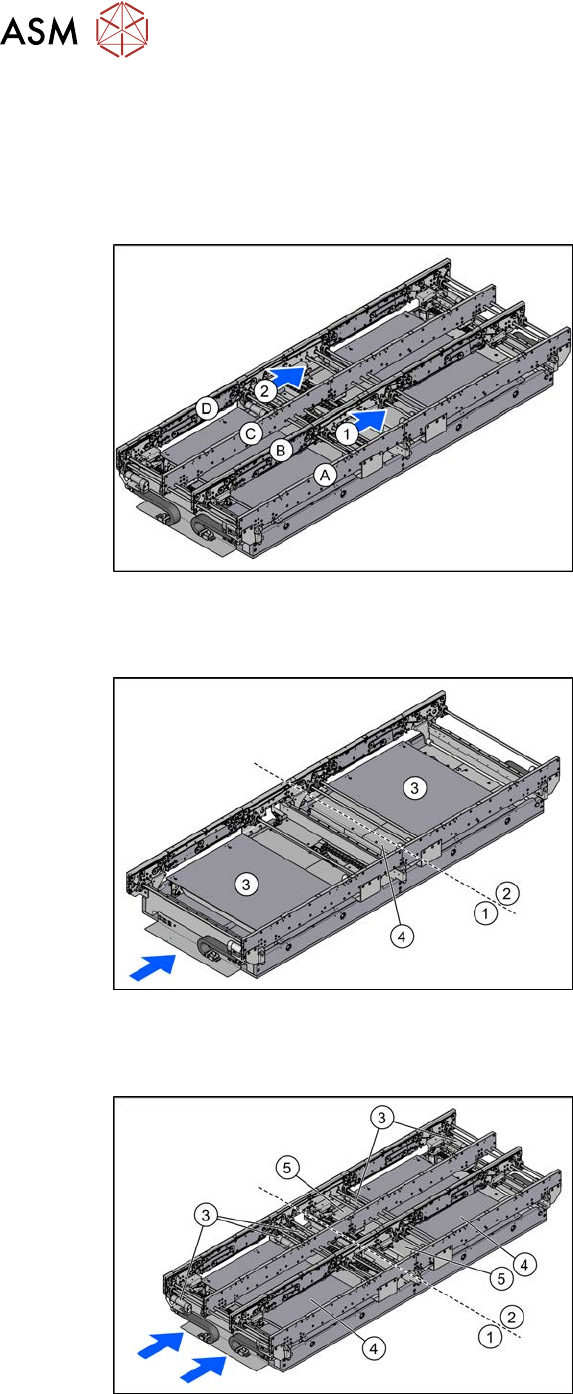 ASM

D
2
C
B
1
A

3
3
2
1
4

3
5
3
5
4
2
1
4