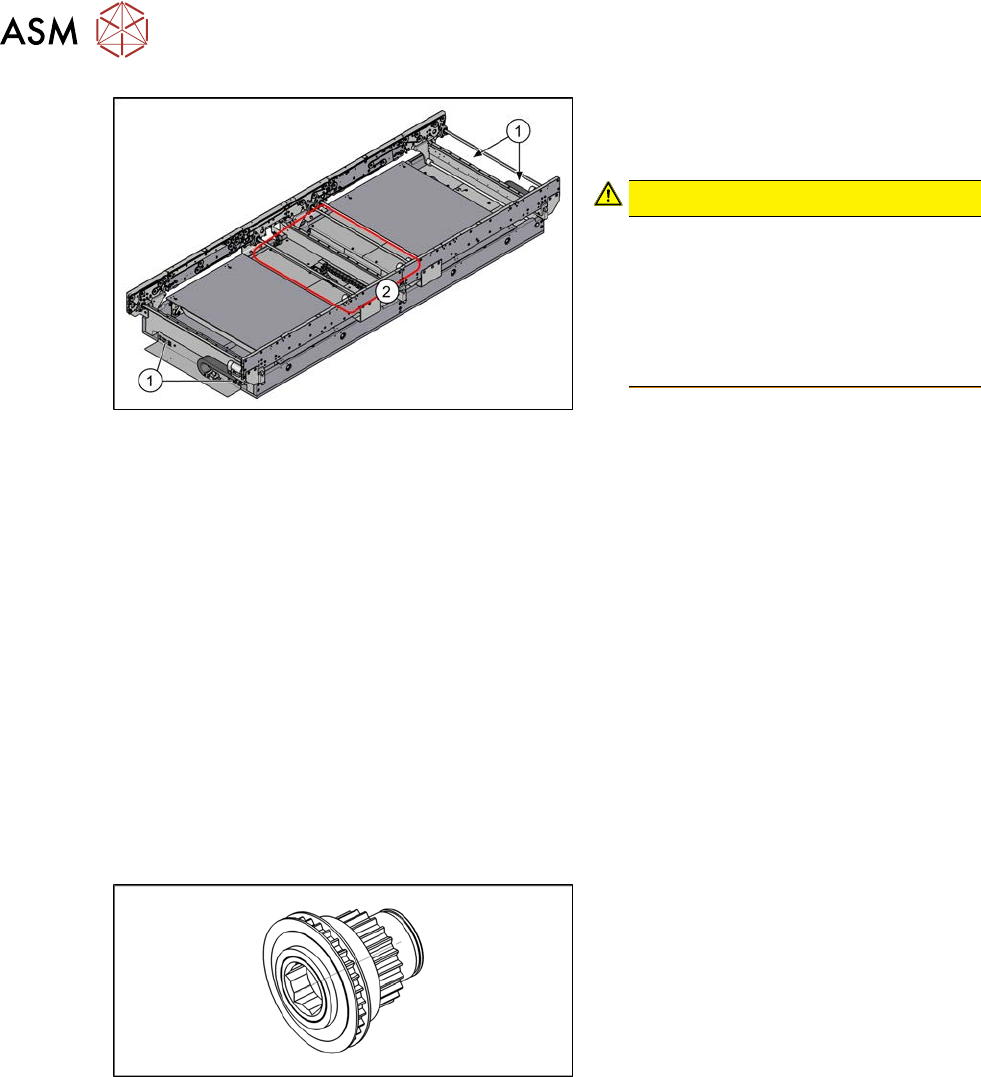 ASM

1

2

1