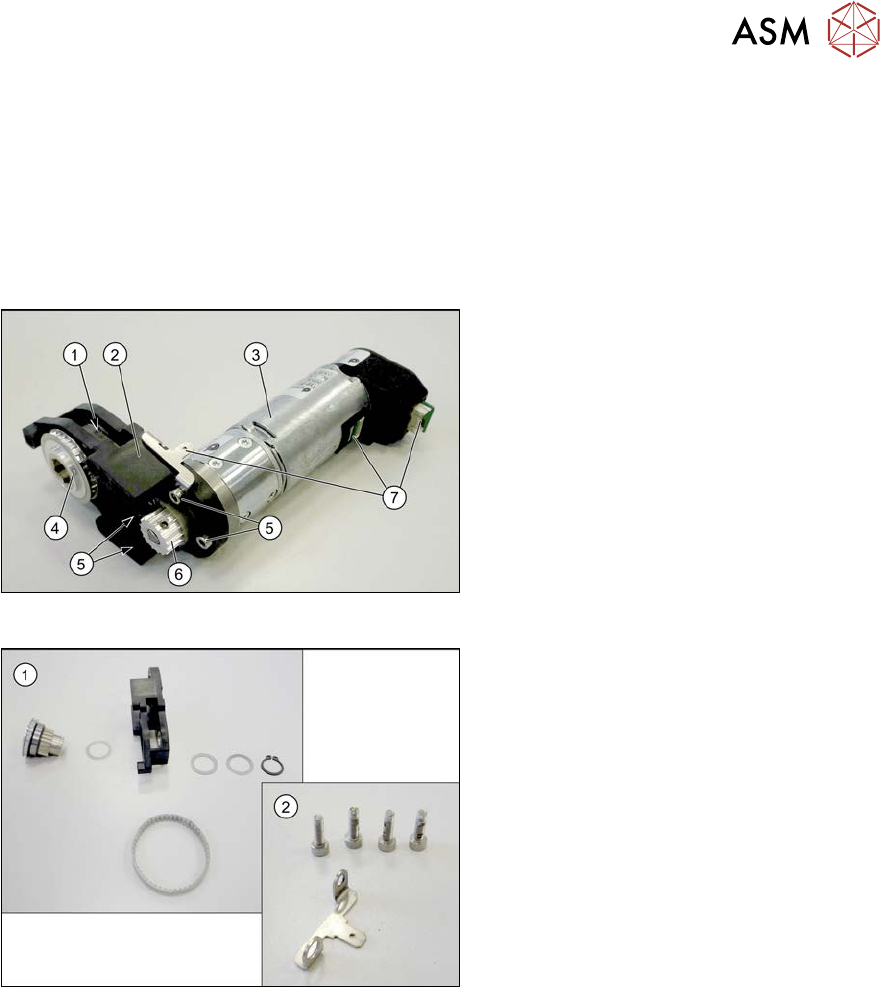 ASM

1
2
3
4
5
5
5
6
7

1

2