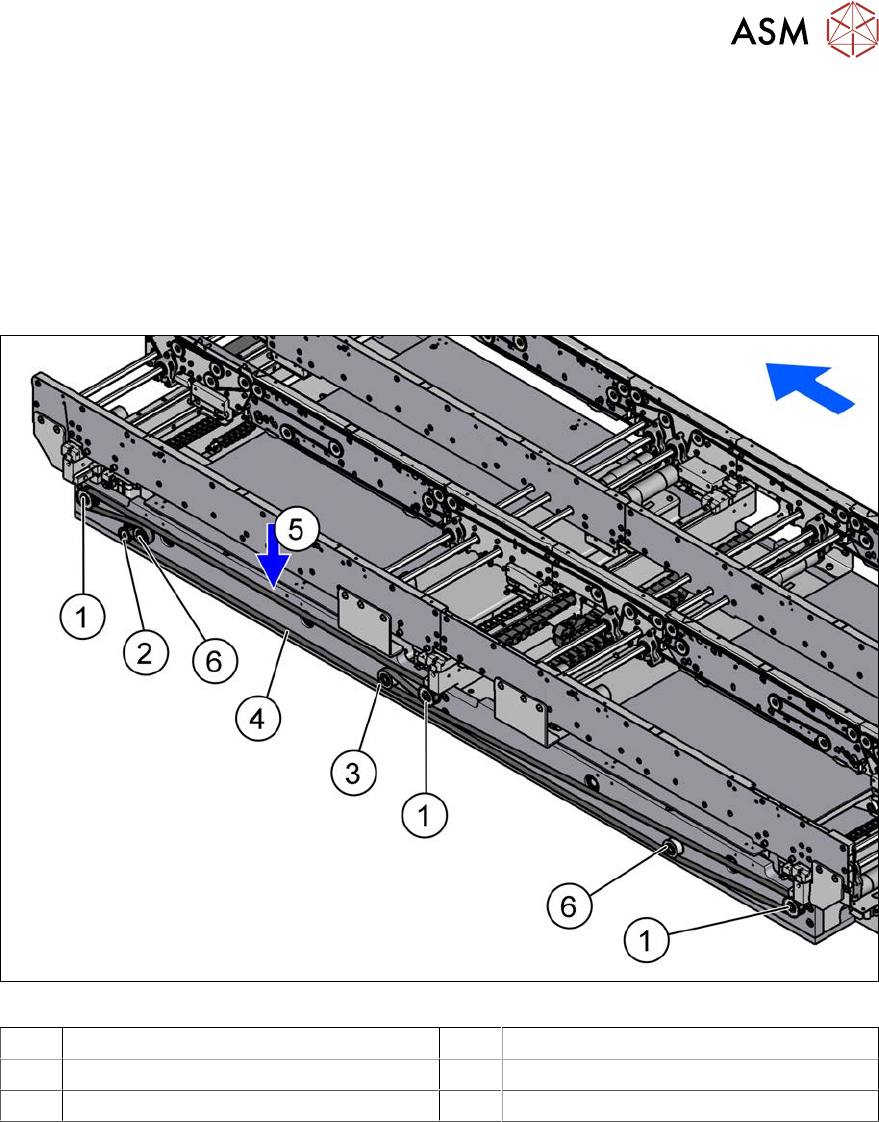 ASM

5
1
2
6
4
3
1
6
1