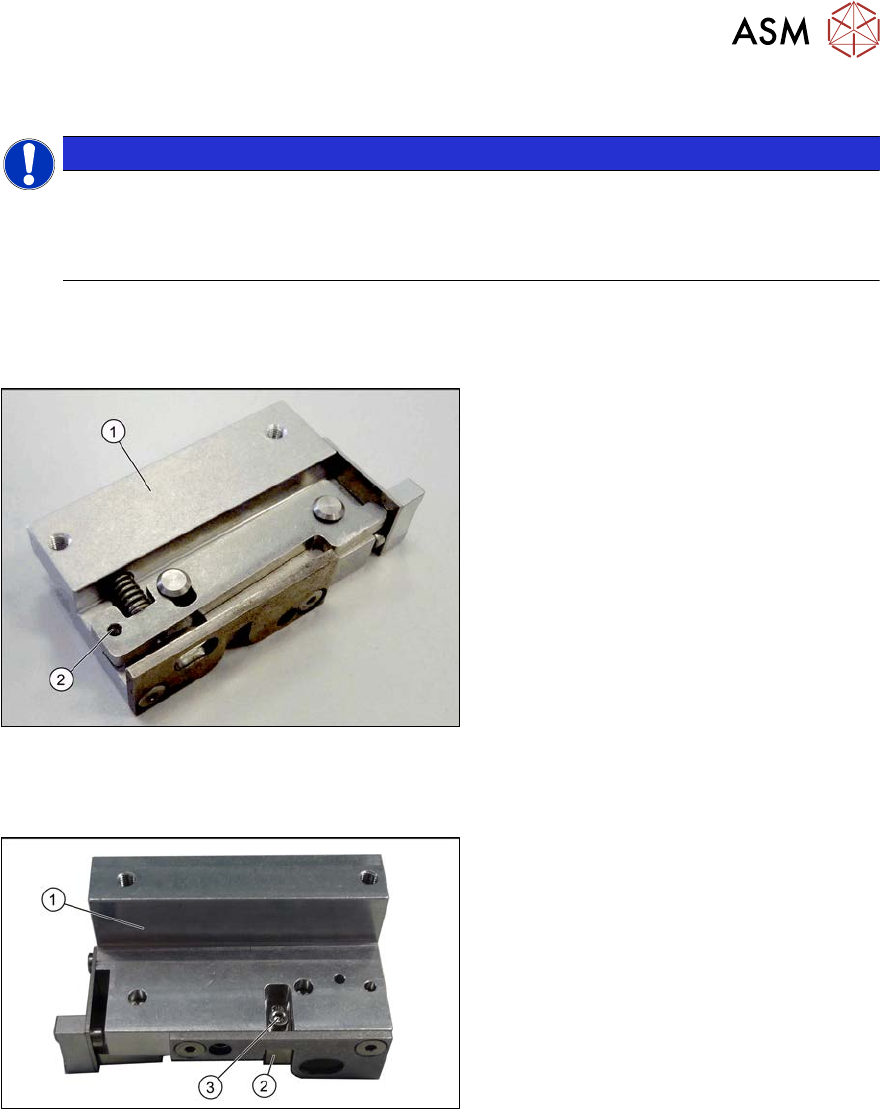 ASM

1

2

1

3

2