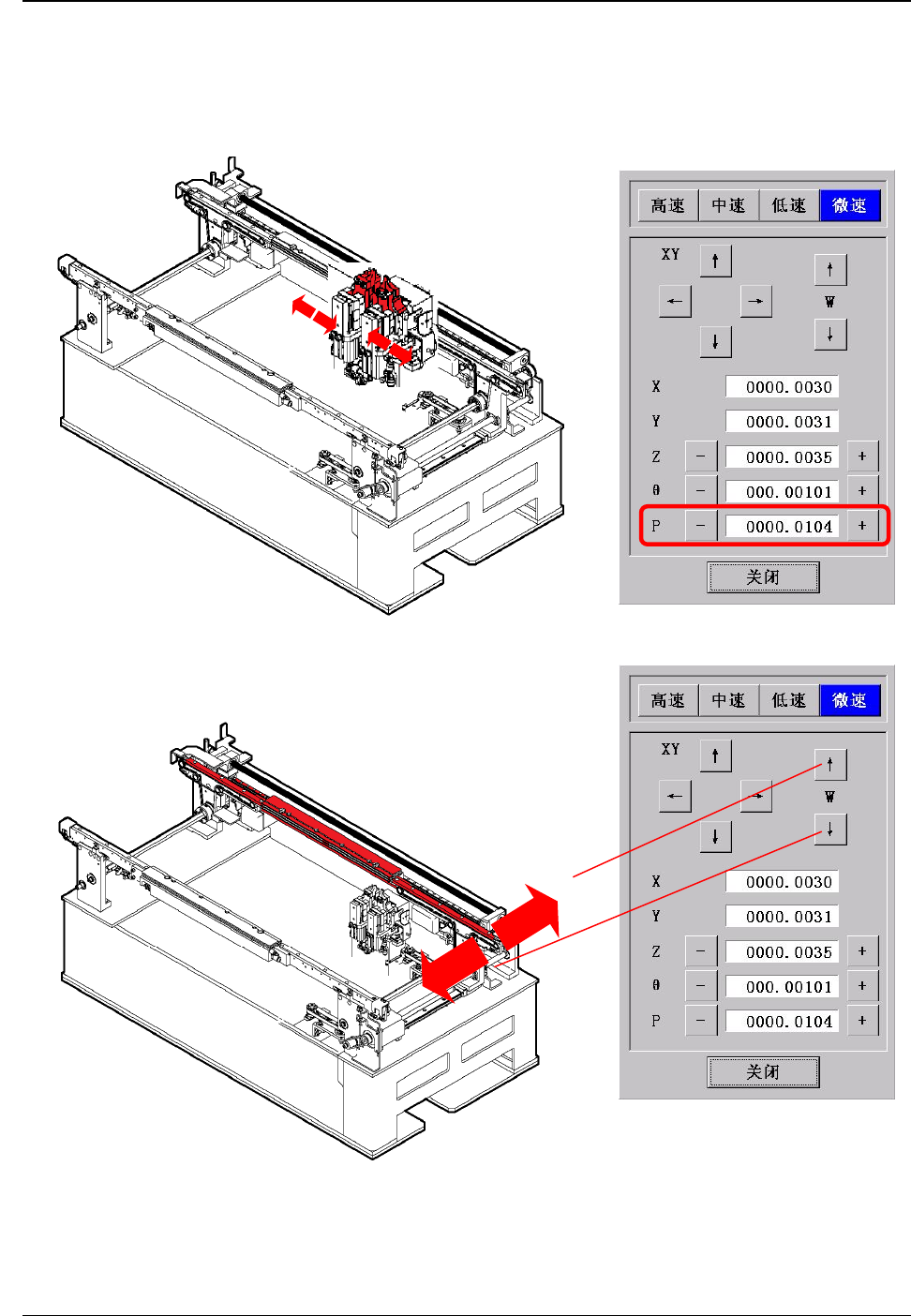 高速 中速 低速 微速

XY ↑ ← → ↓

↑ W ↓

X 0000.0030

Y 0000.0031

Z − 0000.0035 +

θ − 000.00101 +

P − 0000.0104 +

关闭

高速 中速 低速 微速

XY ↑ ← → ↓

↑ W ↓

X 0000.0030

Y 0000.0031

Z − 0000.0035 +

θ − 000.00101 +

P − 0000.0104 +

关闭