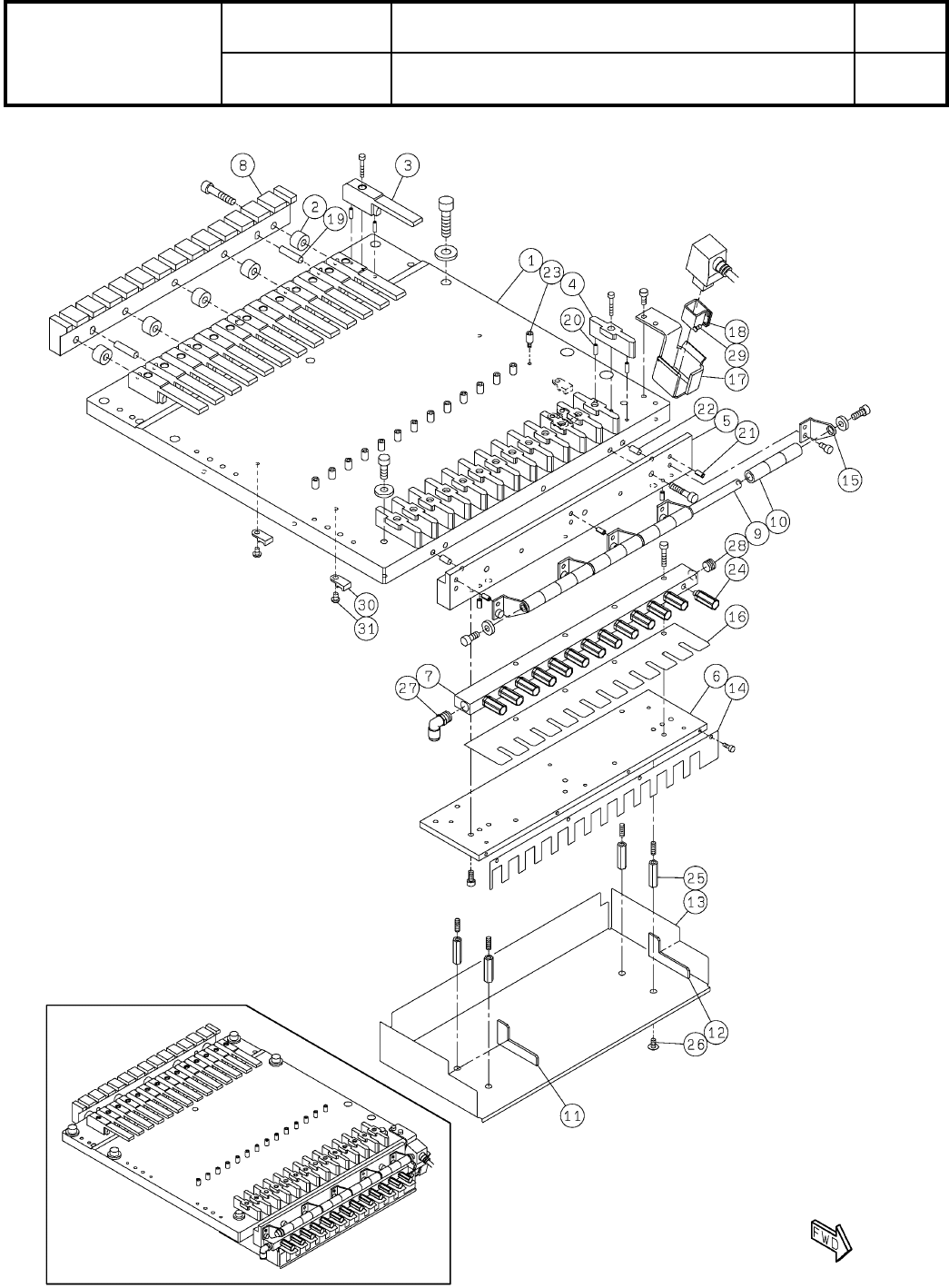 8
3
2
19
1
23
4
20
18
29
17
22
5
21
15
10
9
28
24
16
30
31
7
27
6
14
25
13
12
26
11
FWD