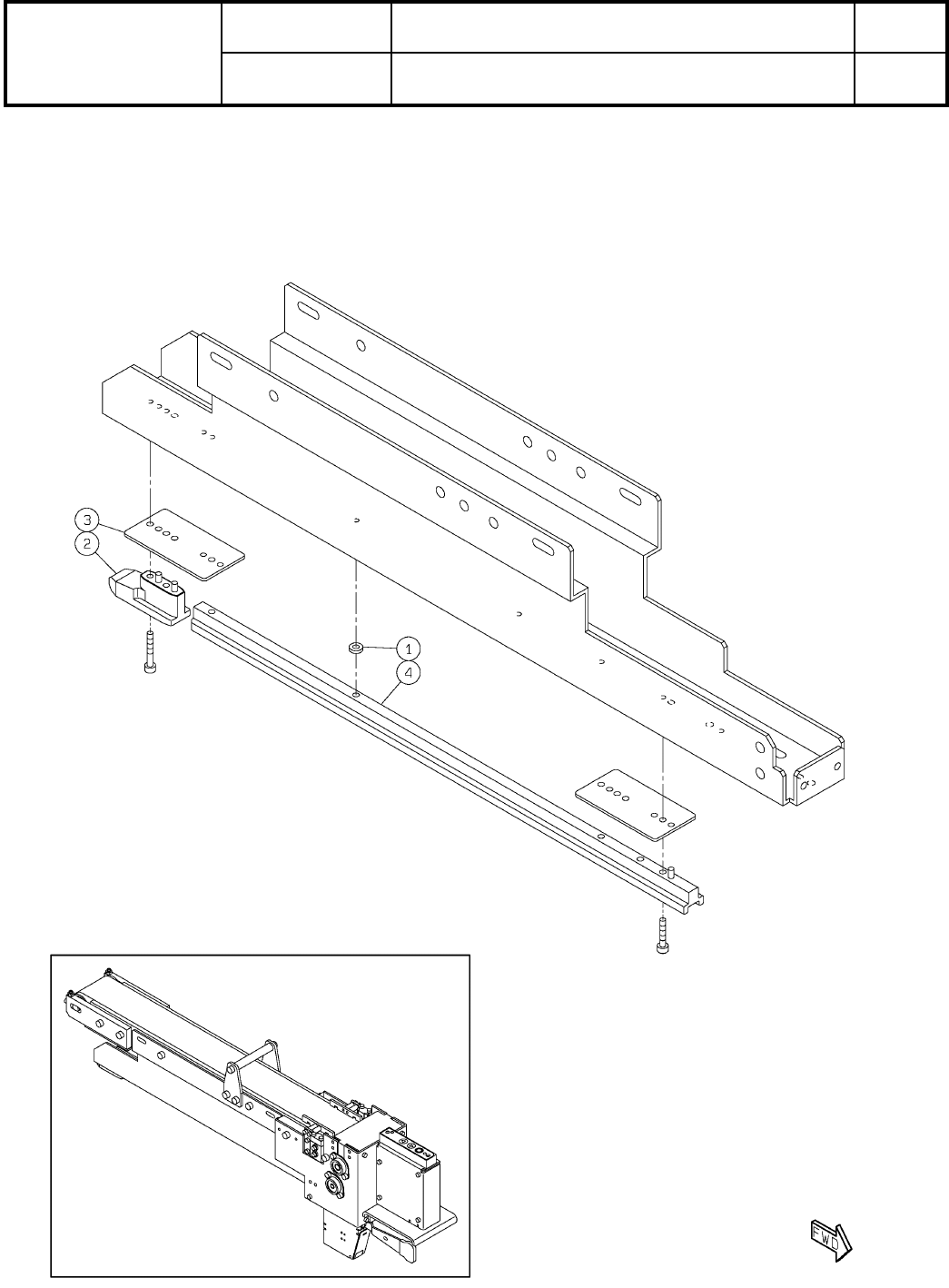 3
2
1
4
FWD