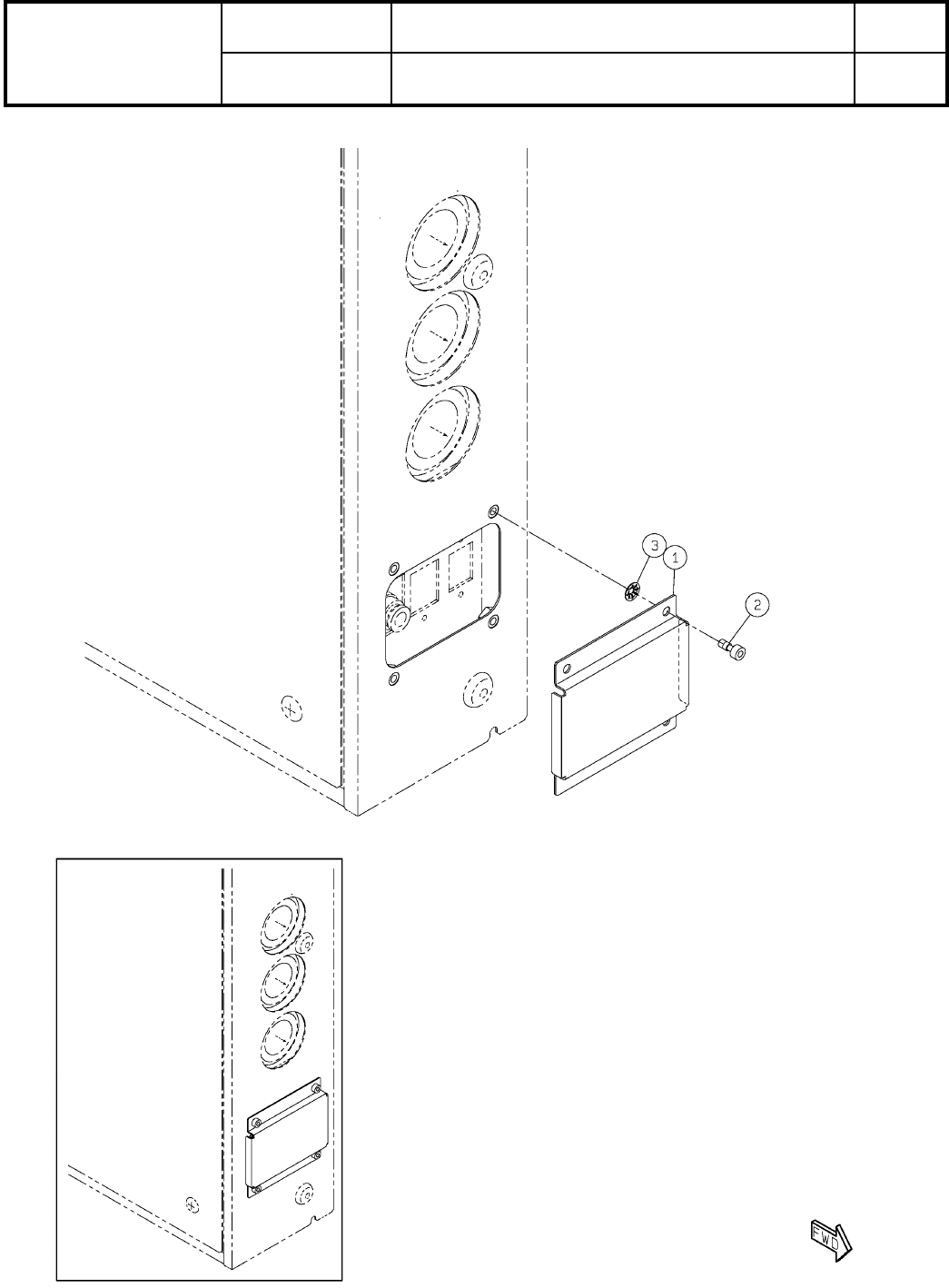 3
1
2
FWD