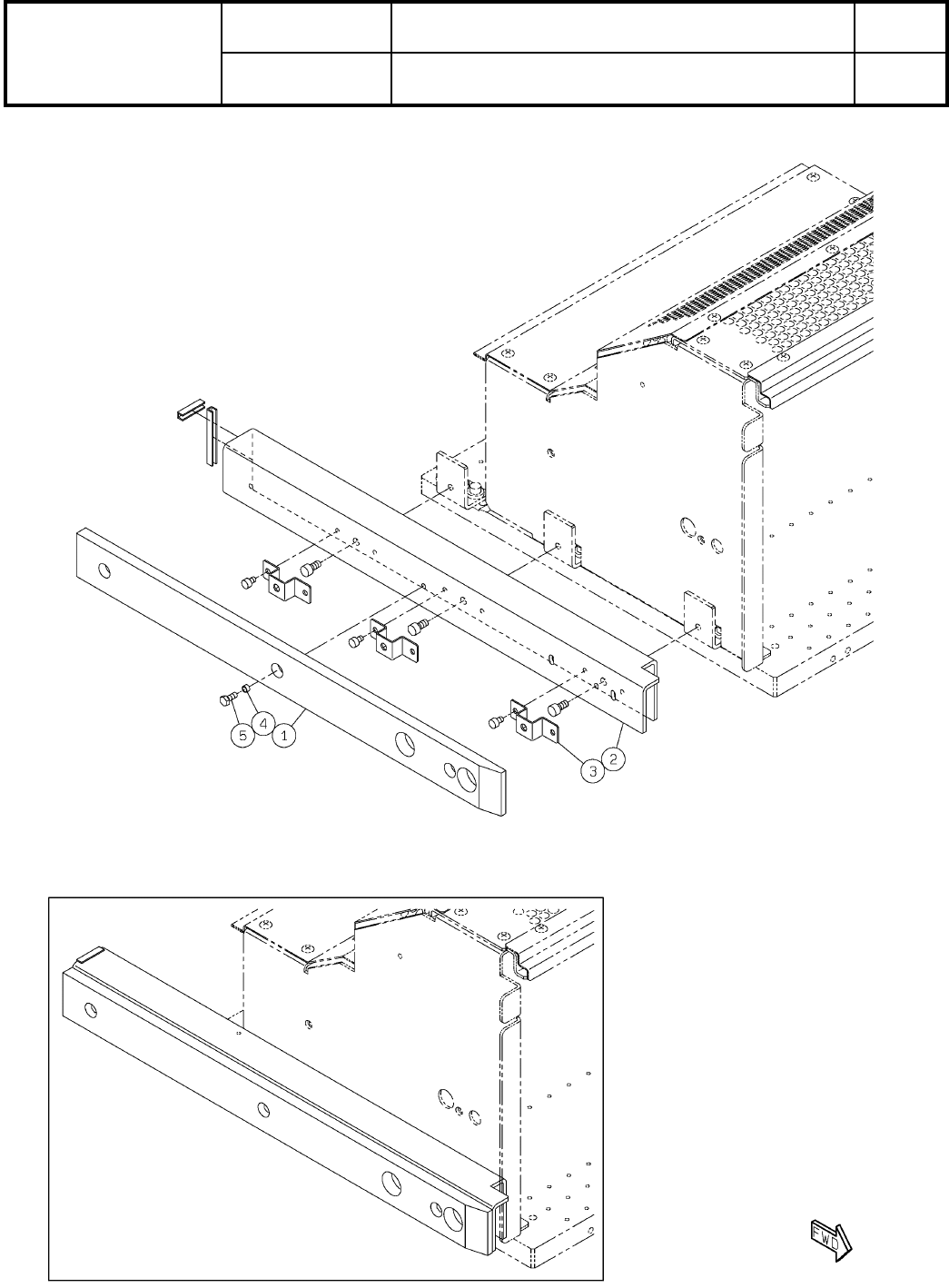 5
4
1
3
2
FWD