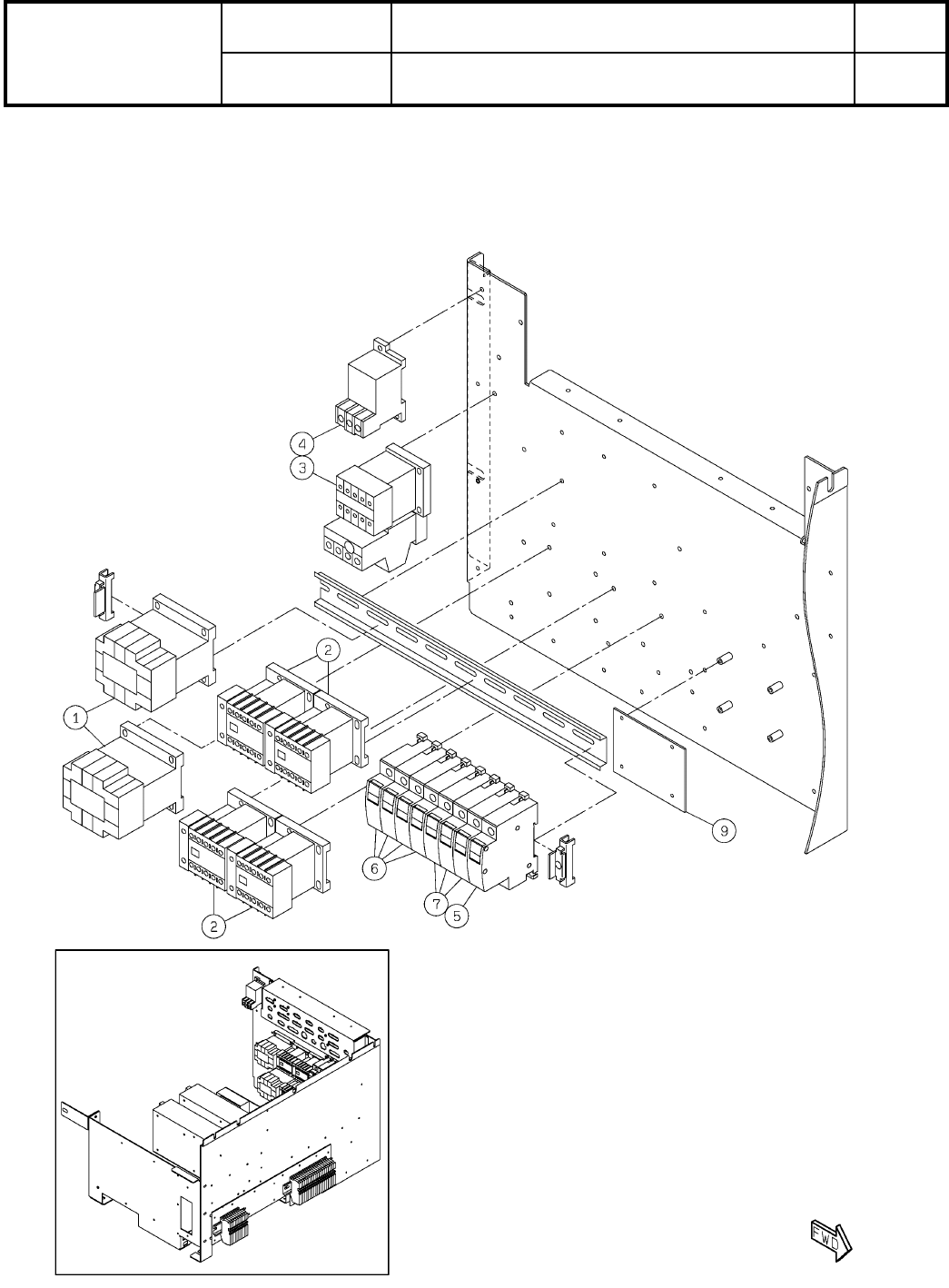 4
3
2
1
9
6
7
5
2
FWD