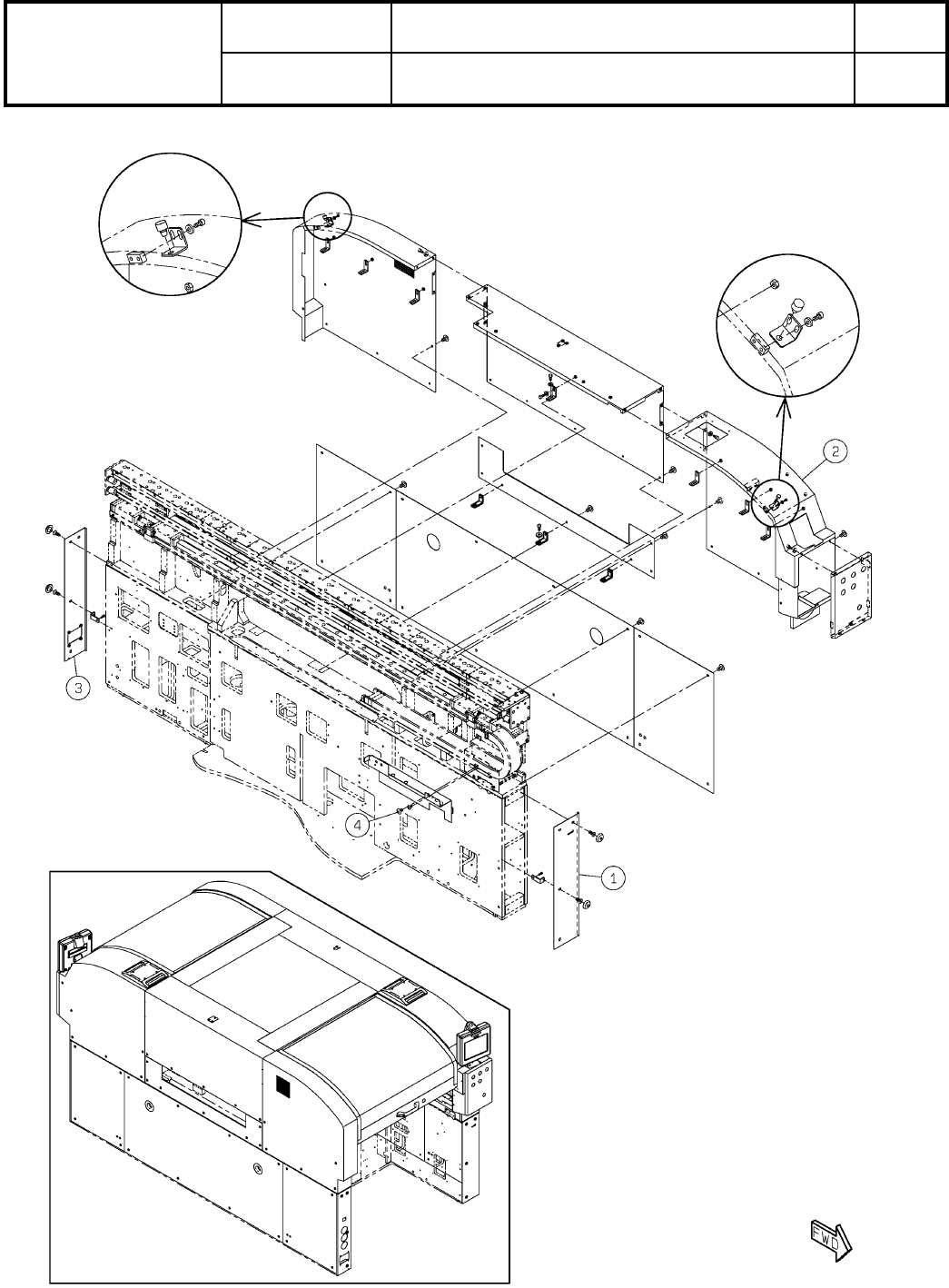 2

3

4

1

FWD