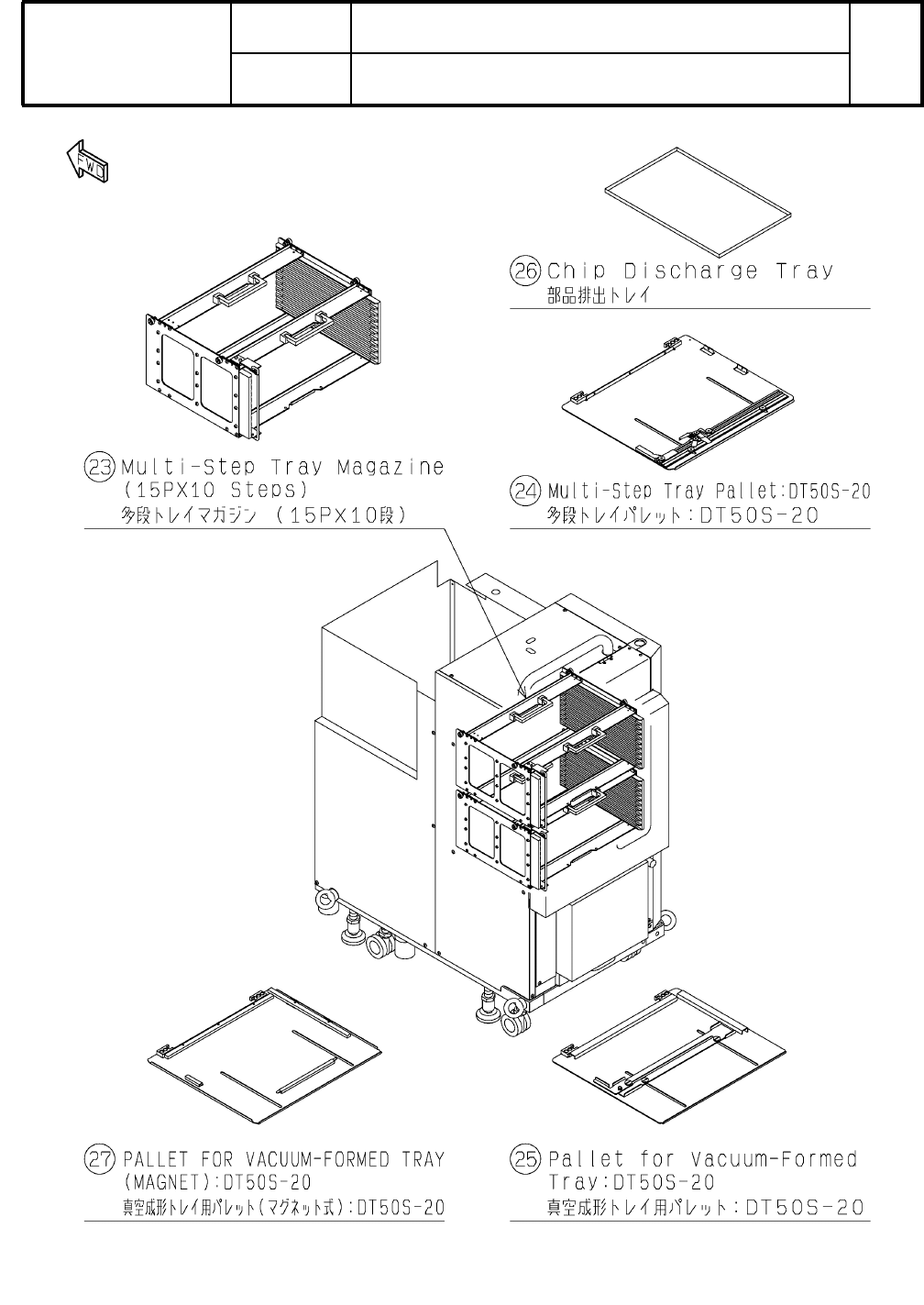 FWD

㉖ Chip Discharge Tray
部品排出トレイ

㉓ Multi-Step Tray Magazine (15PX10 Steps)
多段トレイマガジン (15PX10段)

㉔ Multi-Step Tray Pallet:DT50S-20
多段トレイパレット:DT50S-20

㉗ PALLET FOR VACUUM-FORMED TRAY (MAGNET):DT50S-20
真空成形トレイ用パレット(マグネット式):DT50S-20

㉕ Pallet for Vacuum-Formed Tray:DT50S-20
真空成形トレイ用パレット:DT50S-20