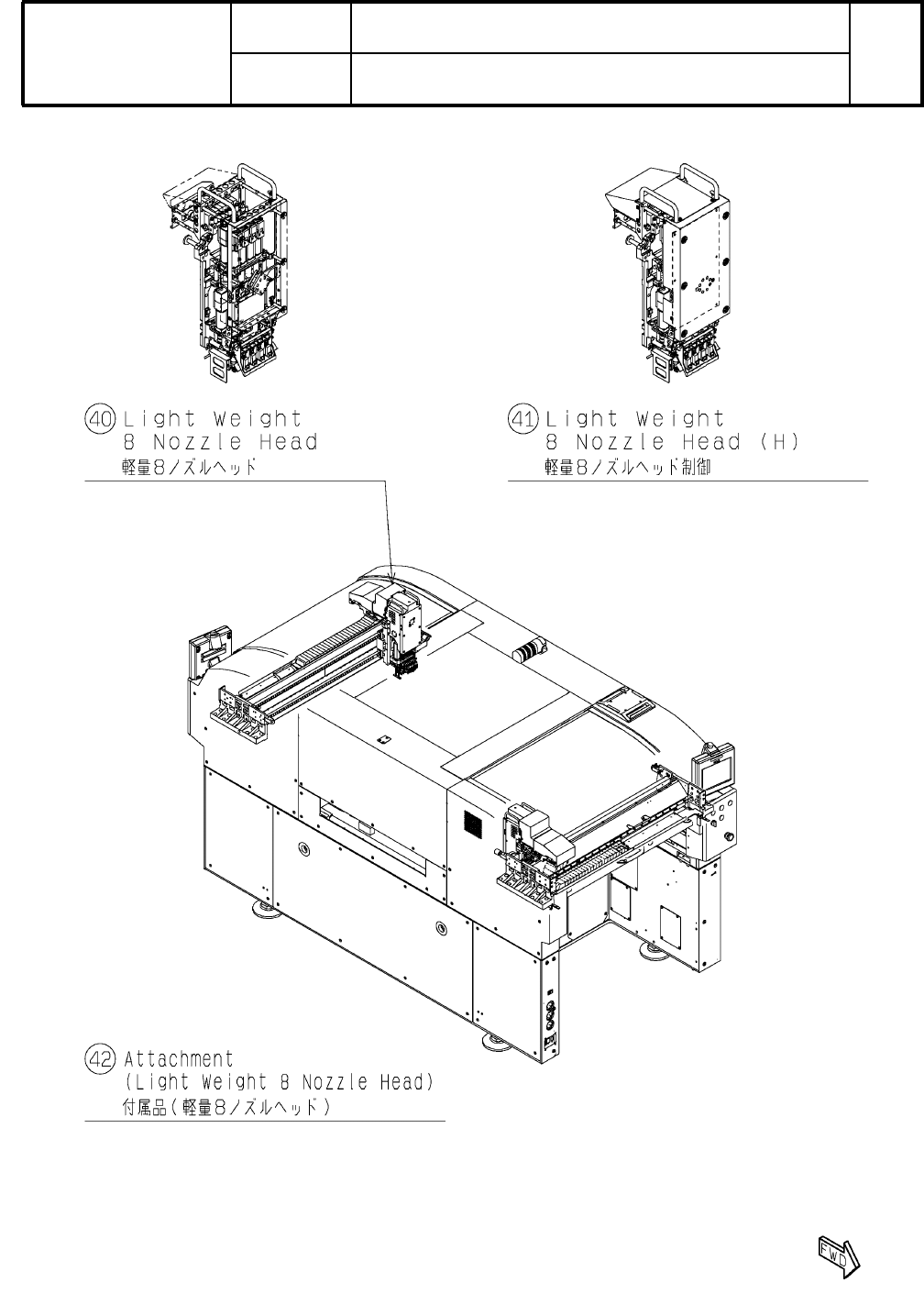 40 Light Weight
8 Nozzle Head
軽量8ノズルヘッド

41 Light Weight
8 Nozzle Head (H)
軽量8ノズルヘッド制御

42 Attachment
(Light Weight 8 Nozzle Head)
付属品(軽量8ノズルヘッド)

FWD