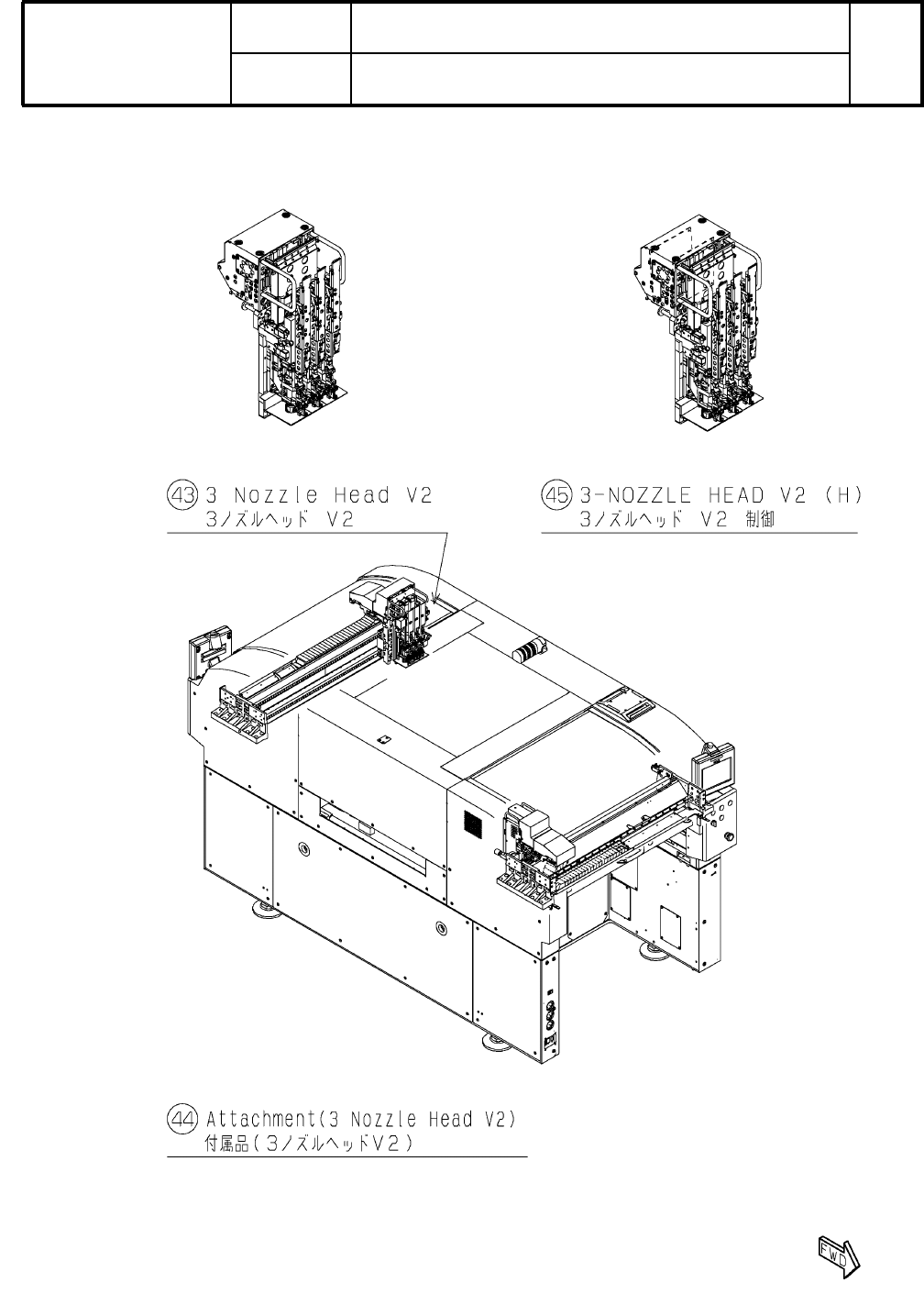 43 3 Nozzle Head V2
3ノズルヘッド V2

45 3-NOZZLE HEAD V2 (H)
3ノズルヘッド V2 制御

44 Attachment(3 Nozzle Head V2)
付属品(3ノズルヘッドV2)

FWD