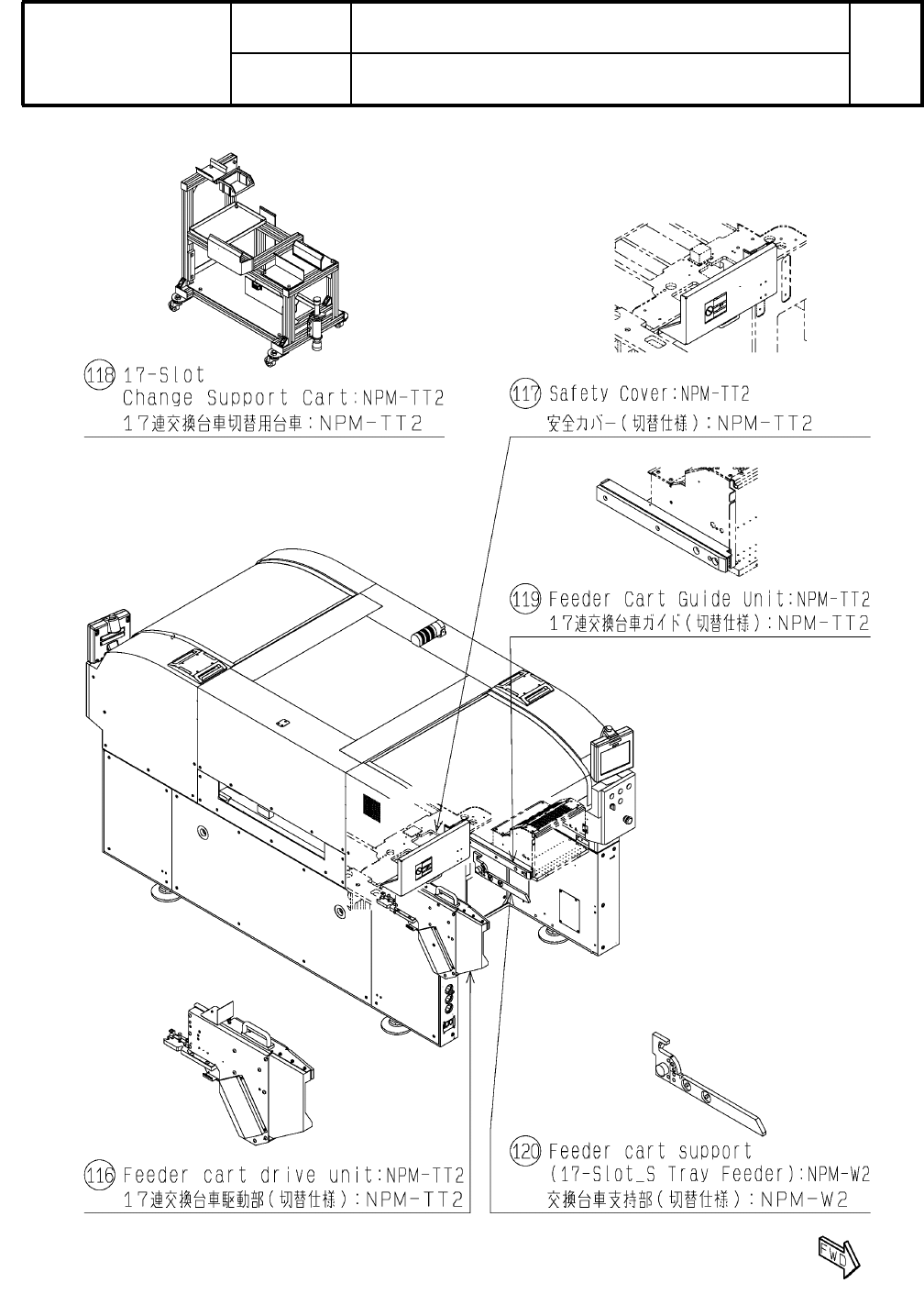 118 17-Slot
Change Support Cart:NPM-TT2
17連交換台車切替用台車:NPM-TT2

117 Safety Cover:NPM-TT2
安全カバー(切替仕様):NPM-TT2

119 Feeder Cart Guide Unit:NPM-TT2
17連交換台車ガイド(切替仕様):NPM-TT2

116 Feeder cart drive unit:NPM-TT2
17連交換台車駆動部(切替仕様):NPM-TT2

120 Feeder cart support
(17-Slot_S Tray Feeder):NPM-W2
交換台車支持部(切替仕様):NPM-W2

FWD