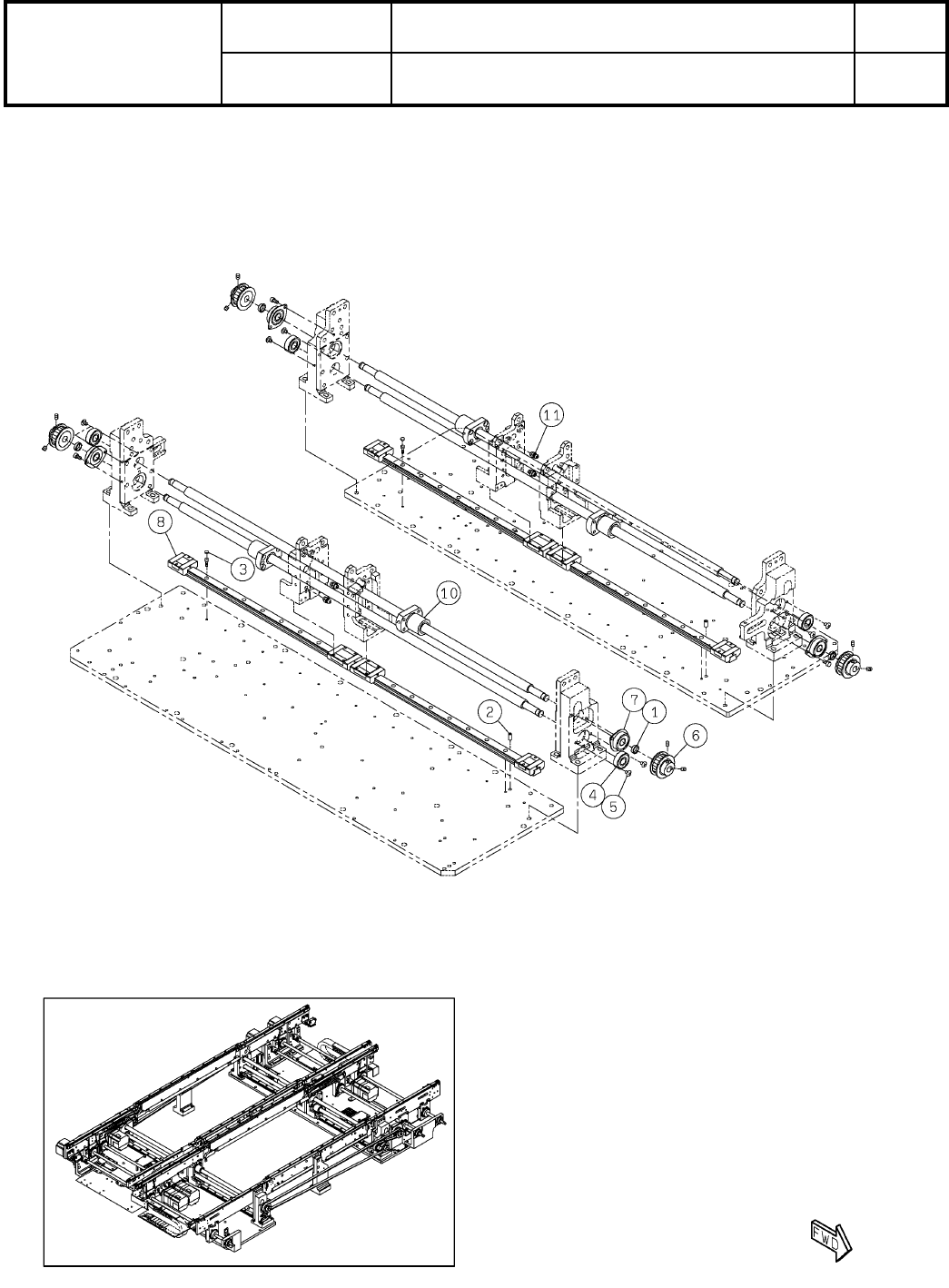 11

8

3

10

2

7

1

6

4

5

FWD