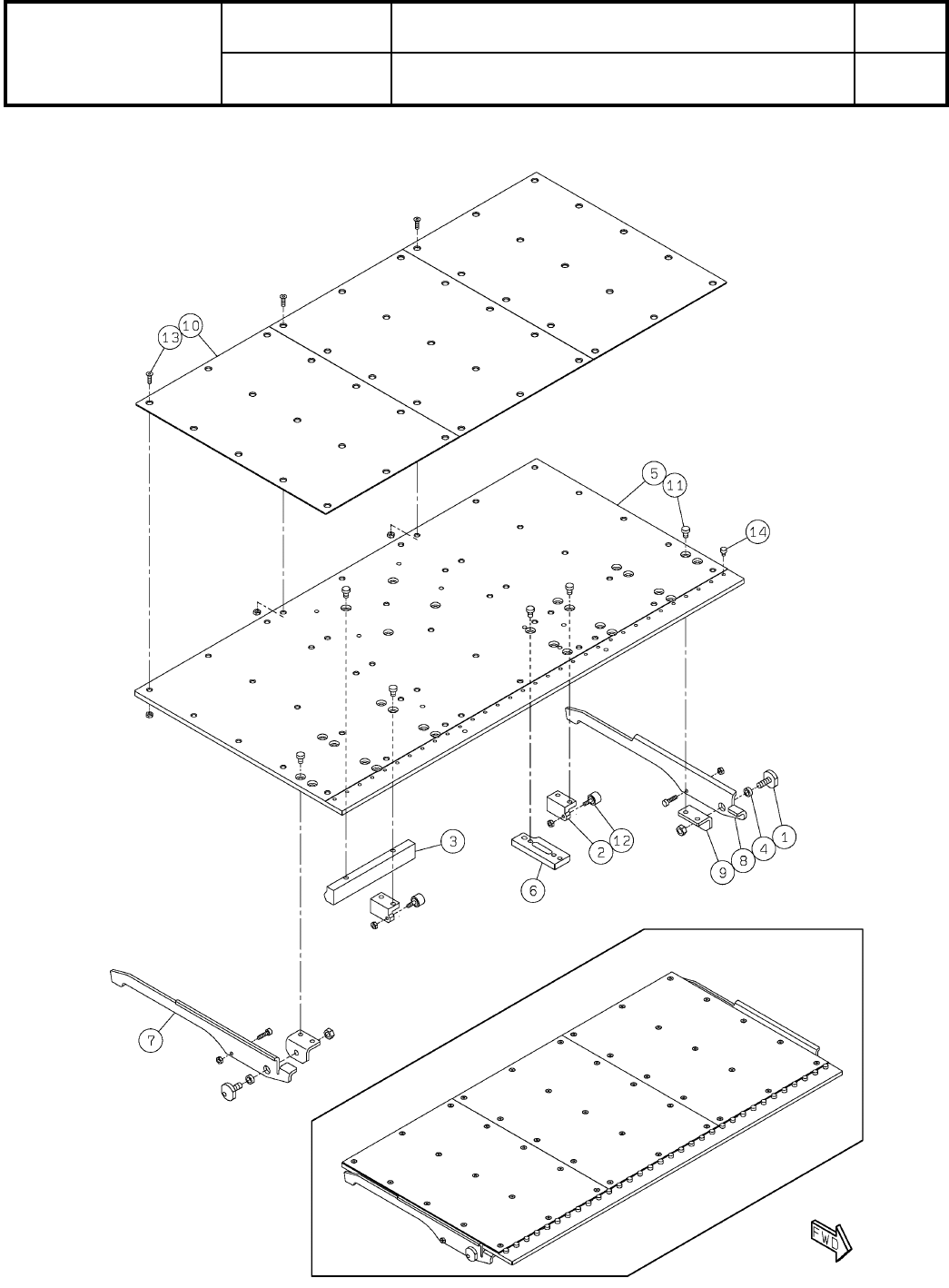 13
10
5
11
14
3
6
2
12
9
8
4
1
7
FWD