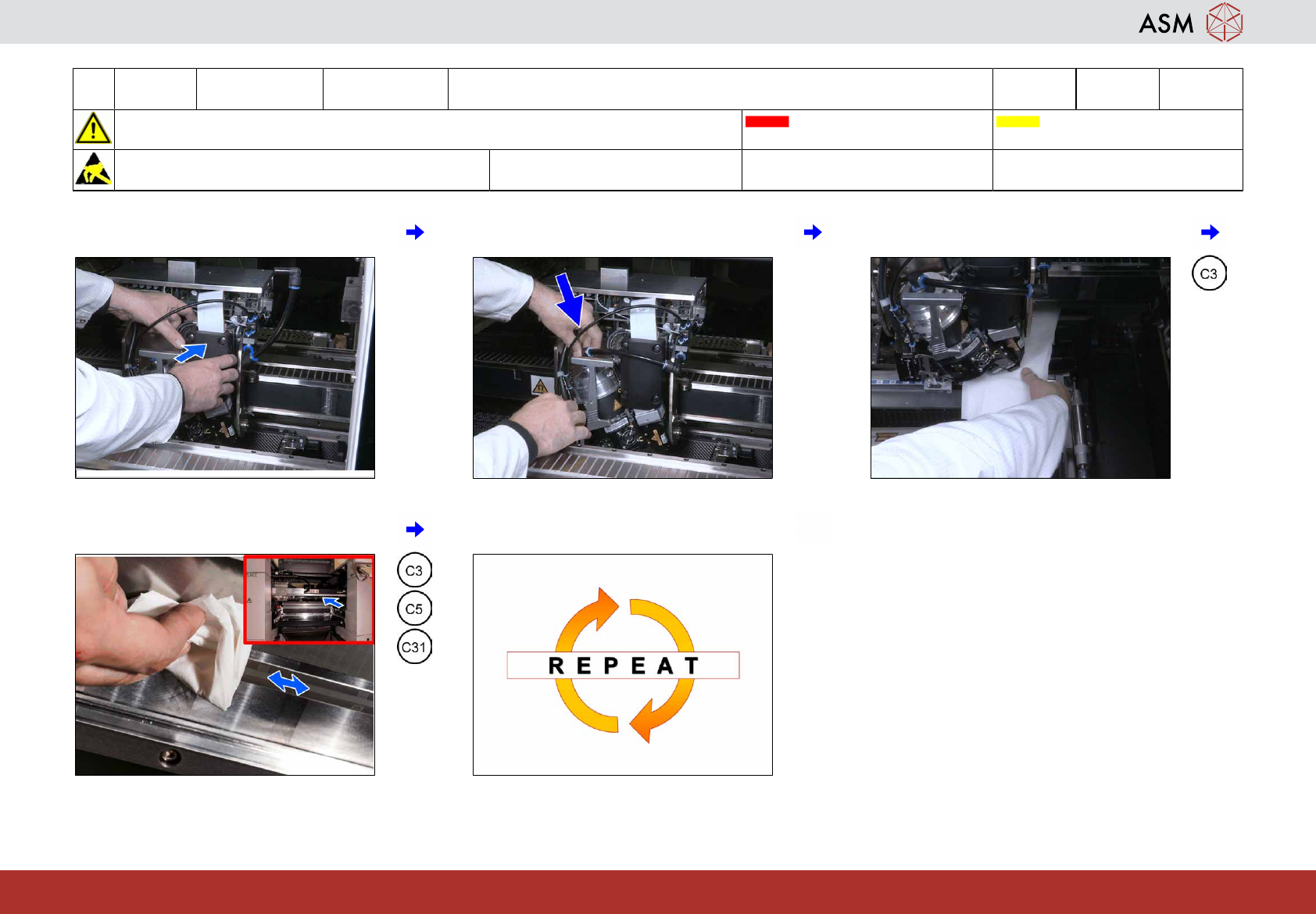 ASM

C3

C3
C5
C31

REPEAT