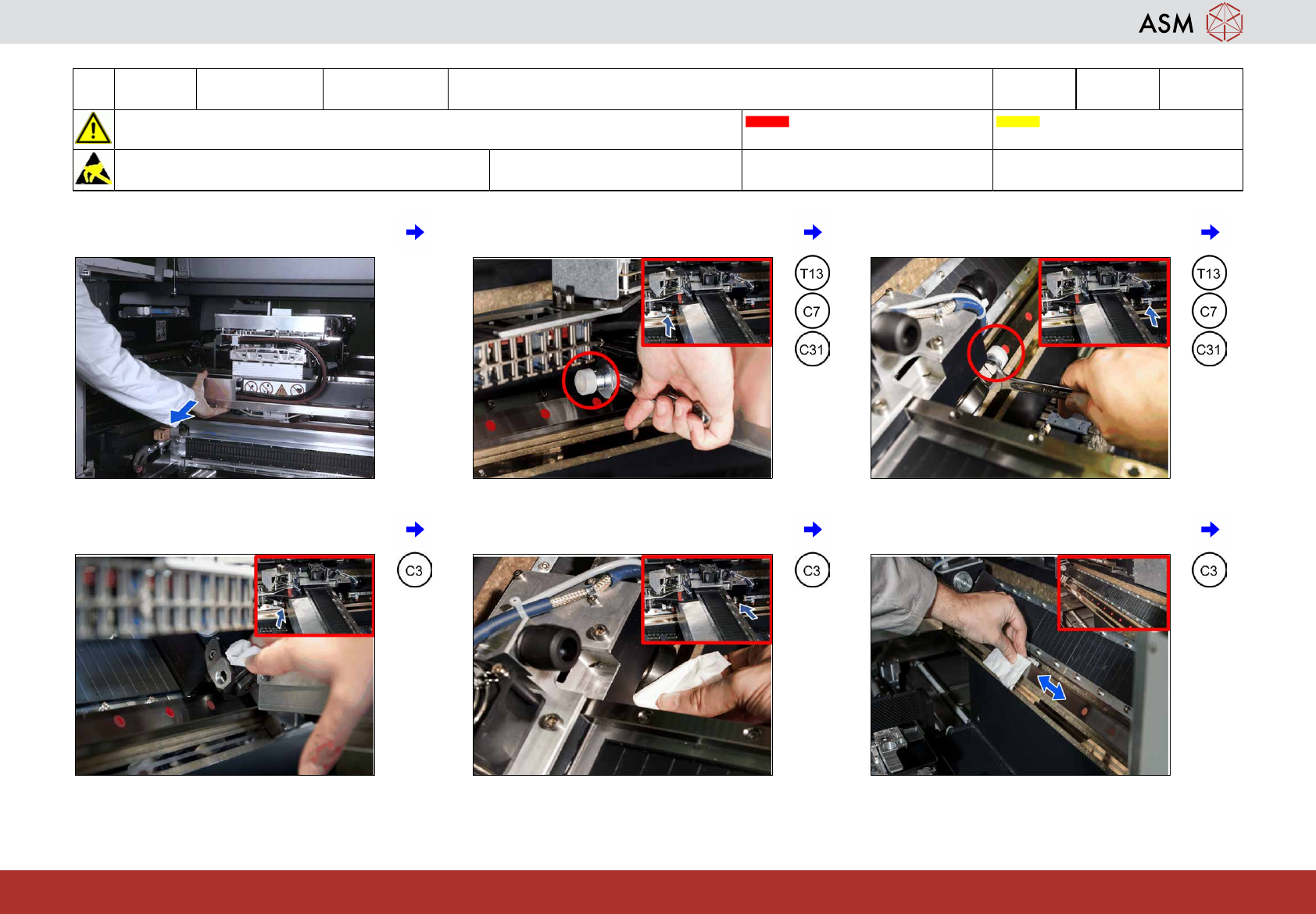 ASM

T13

C7

C31

T13

C7

C31

C3

C3

C3