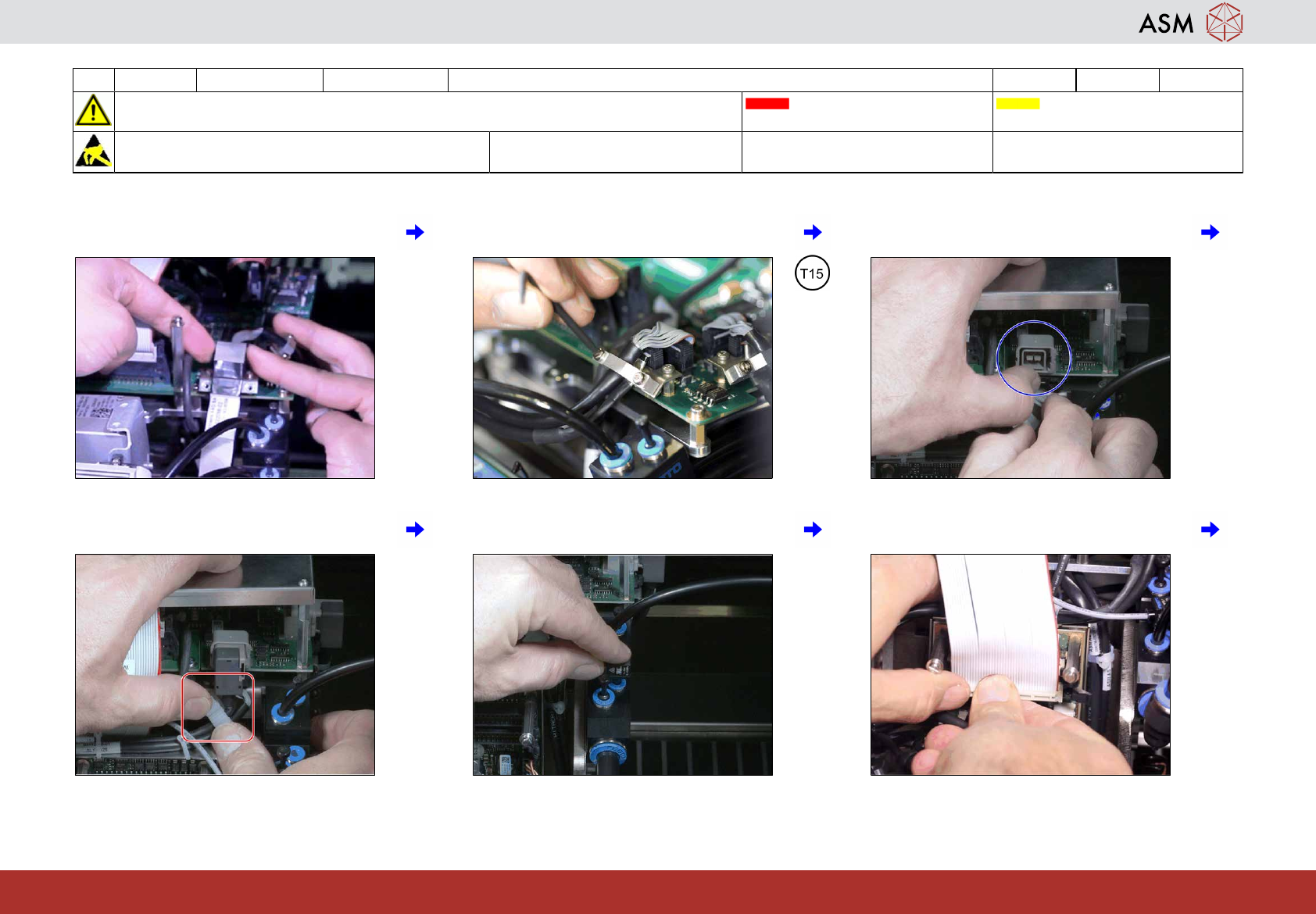 ASM

T15