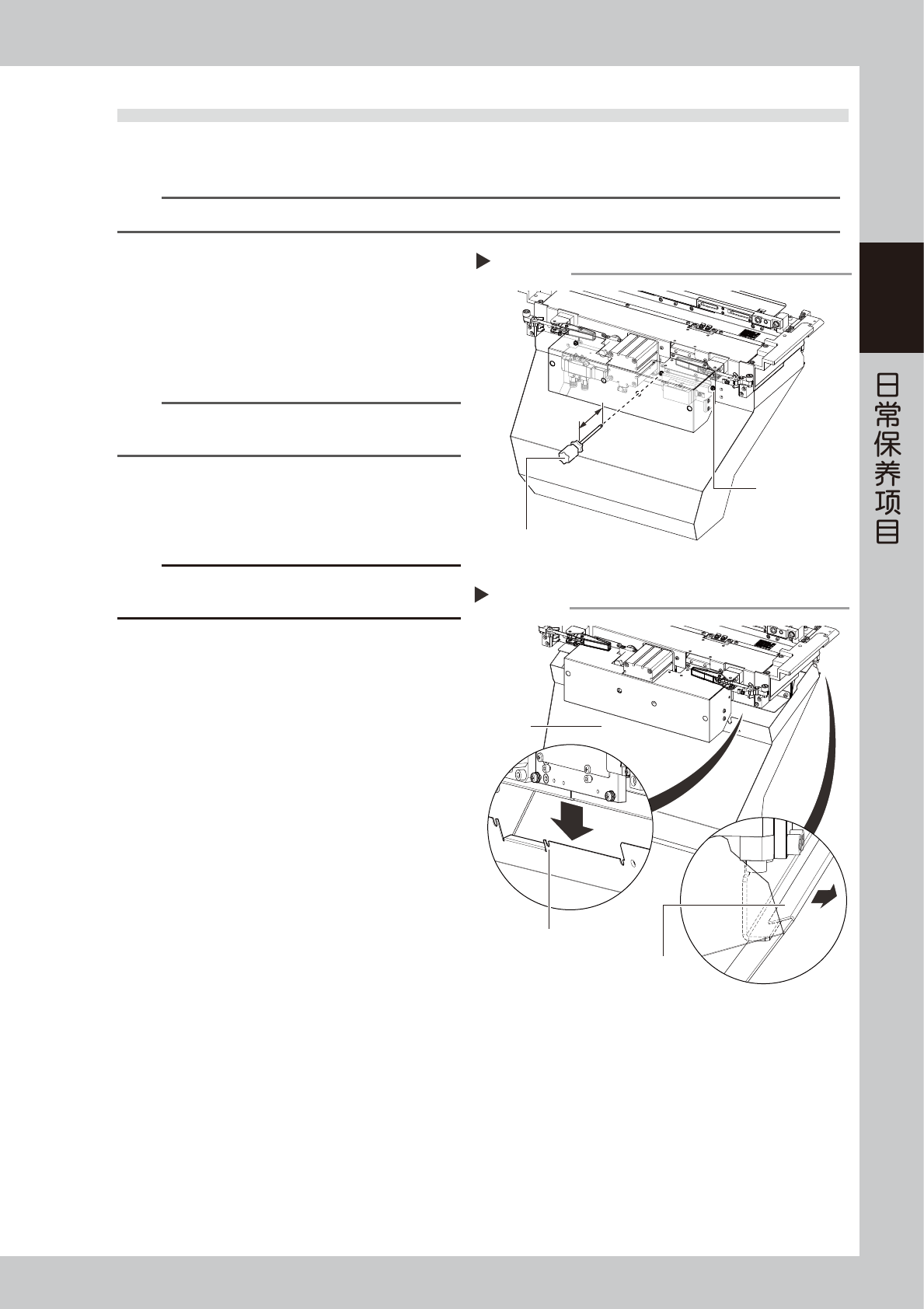 日常保养项目