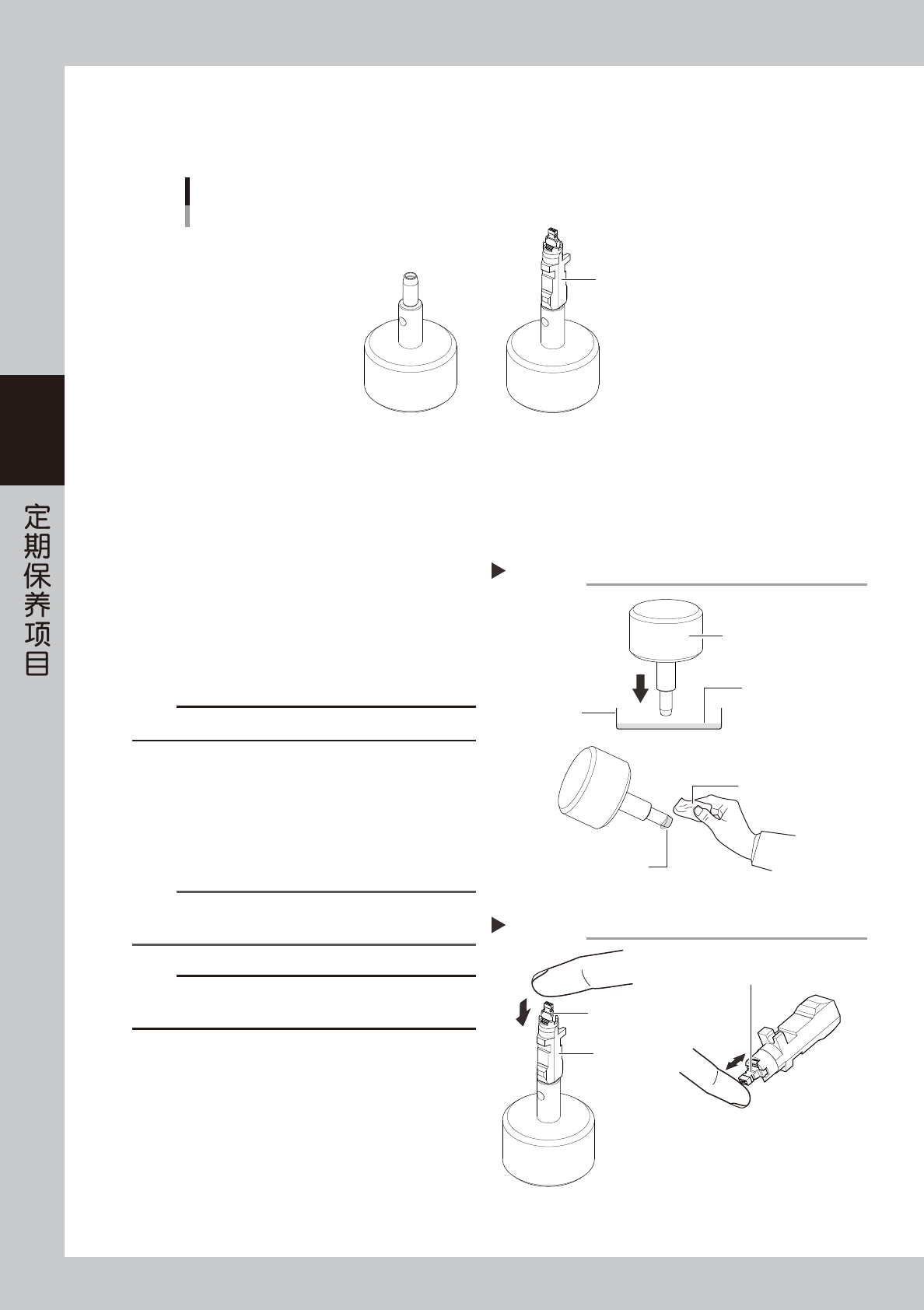 定期保养项目