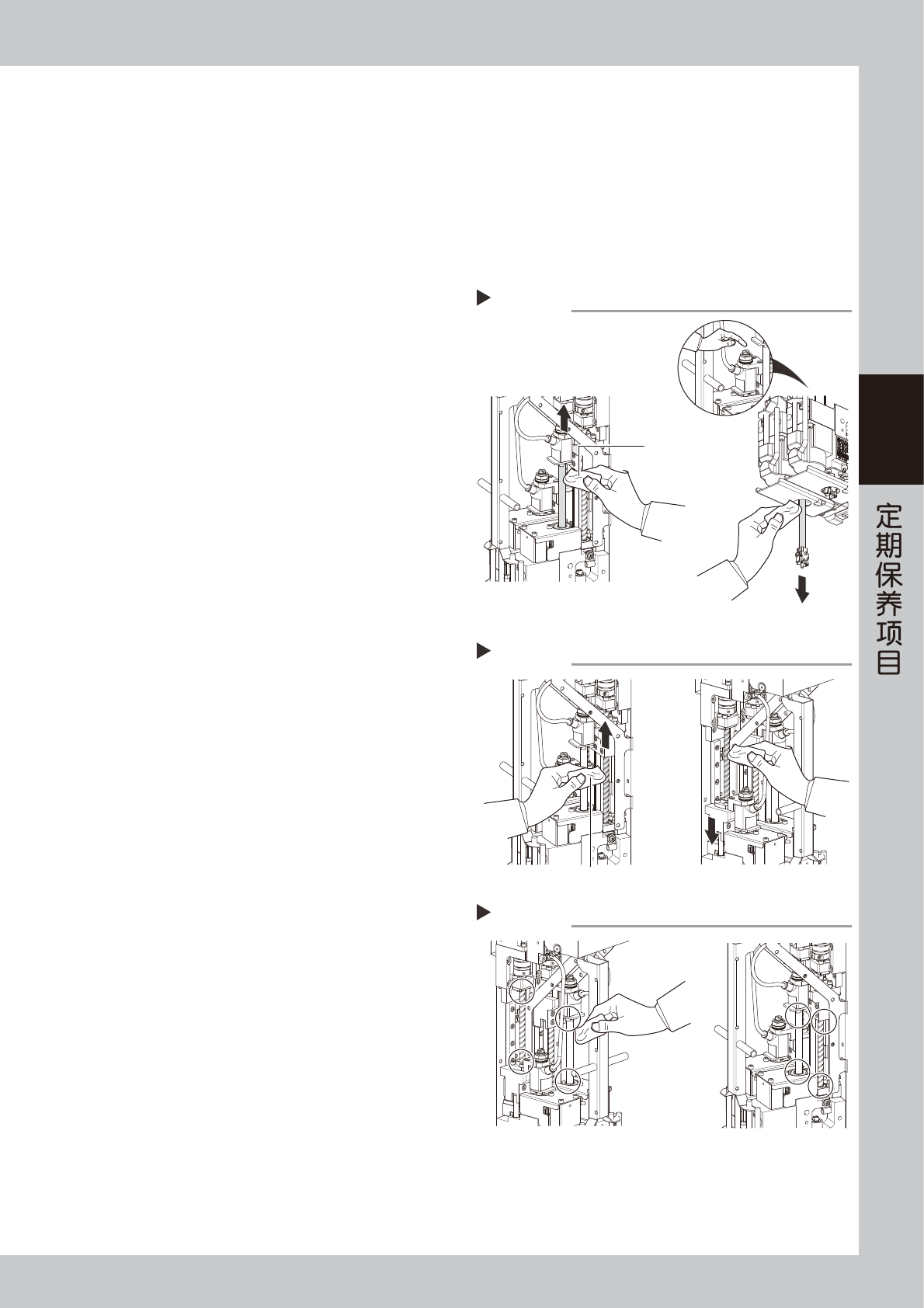 定期保养项目