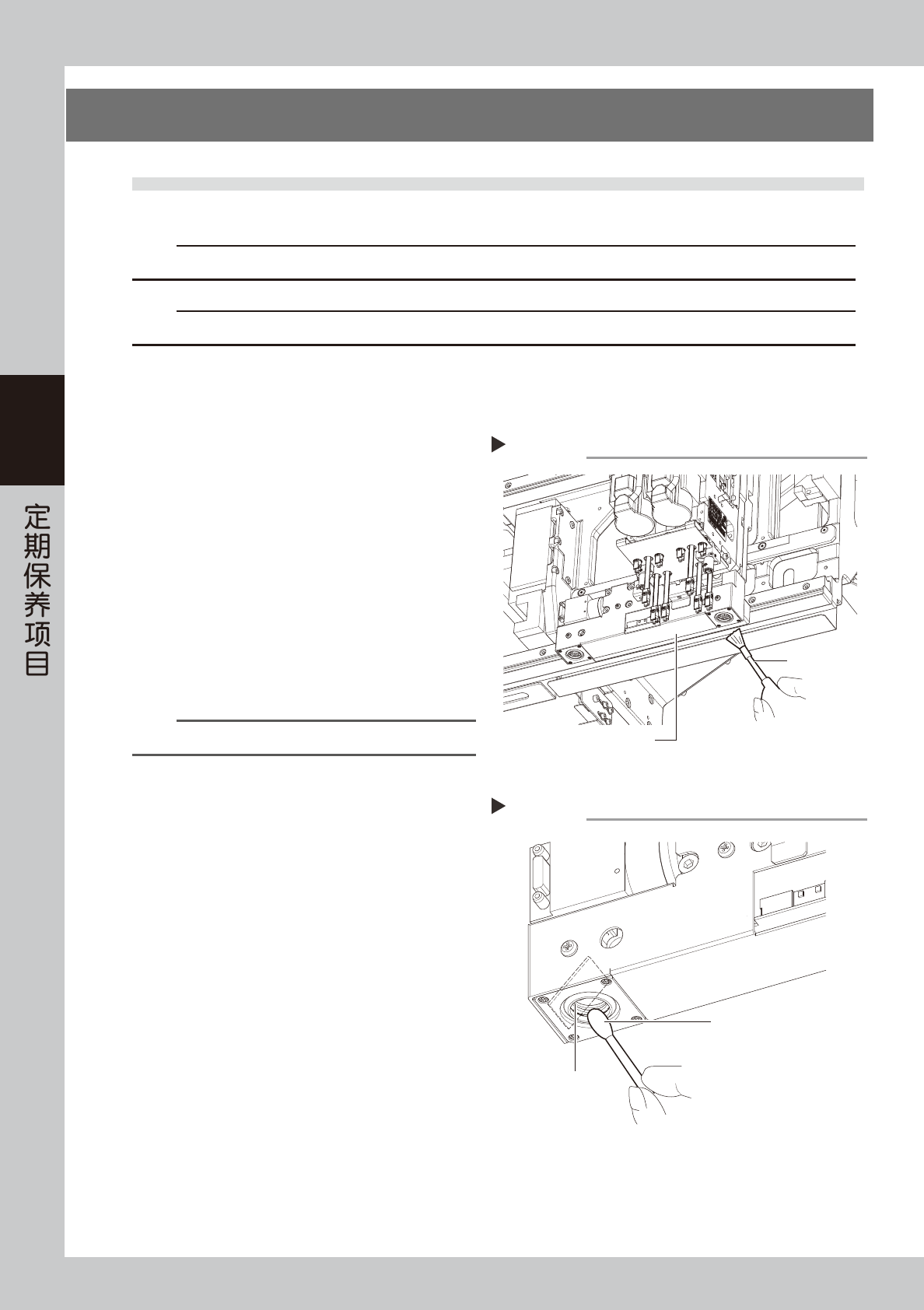 定期保养项目