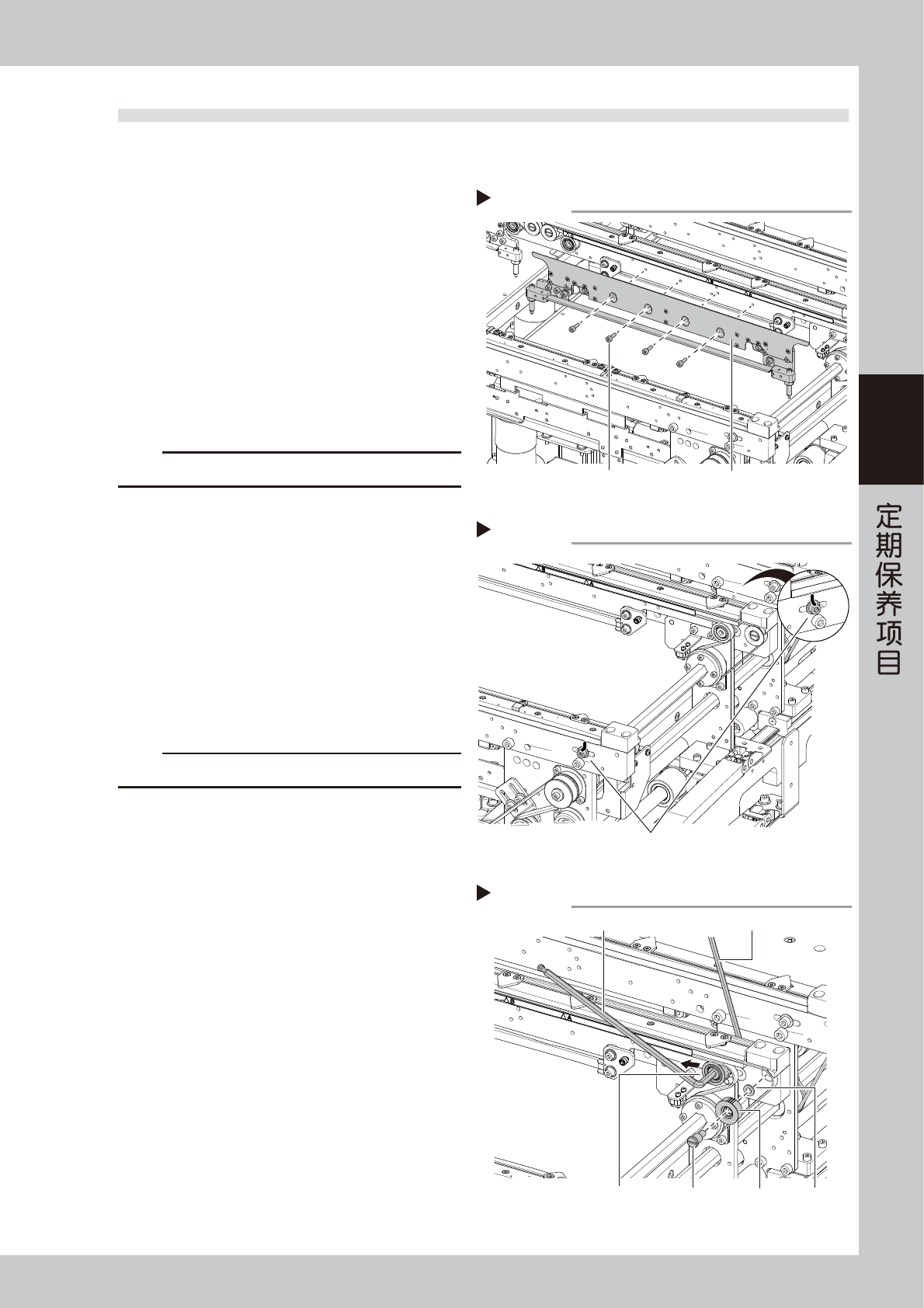 定期保养项目